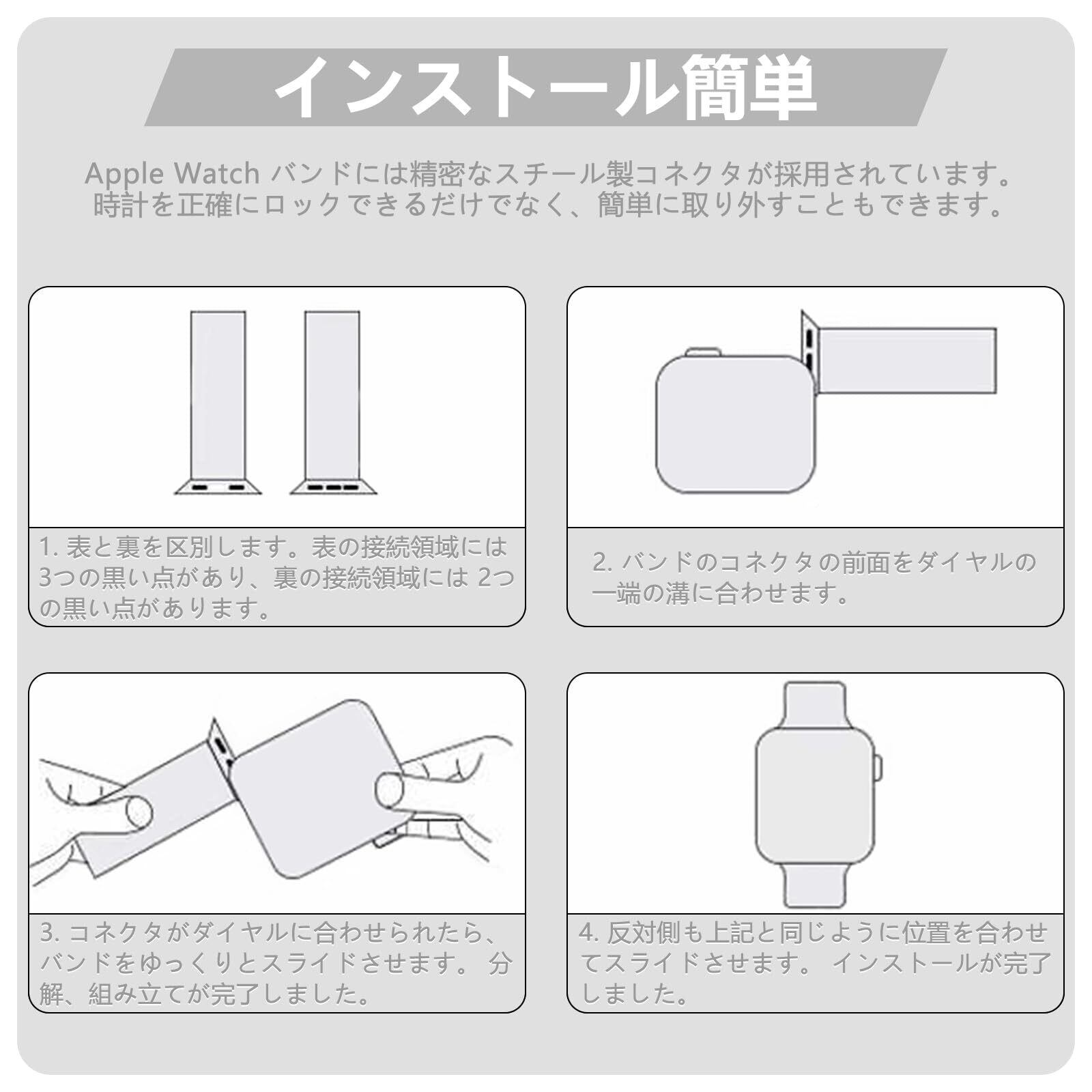 インストール簡単

Apple Watch バンドには精密なスチール製コネクタが採用されています。時計を正確にロックできるだけでなく、簡単に取り外すこともできます。

1. 表と裏を区別します。表の接続領域には3つの黒い点があり、裏の接続領域には 2つの黒い点があります。

2. バンドのコネクタの前面をダイヤルの一端の溝に合わせます。

3. コネクタがダイヤルに合わせられたら、バンドをゆっくりとスライドさせます。 分解、組み立てが完了しました。

4. 反対側も上記と同じように位置を合わせてスライドさせます。 インストールが完了しました。