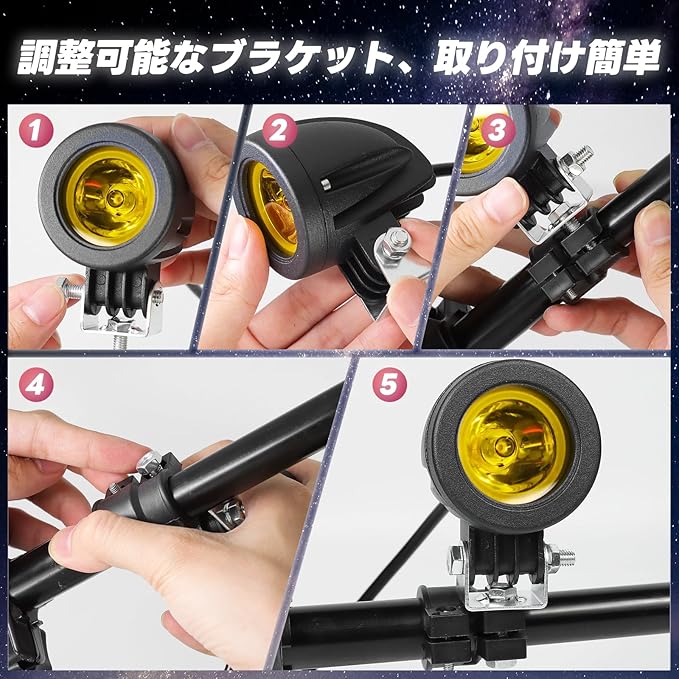 調整可能なブラケット、取り付け簡単

1

2

3

4

5