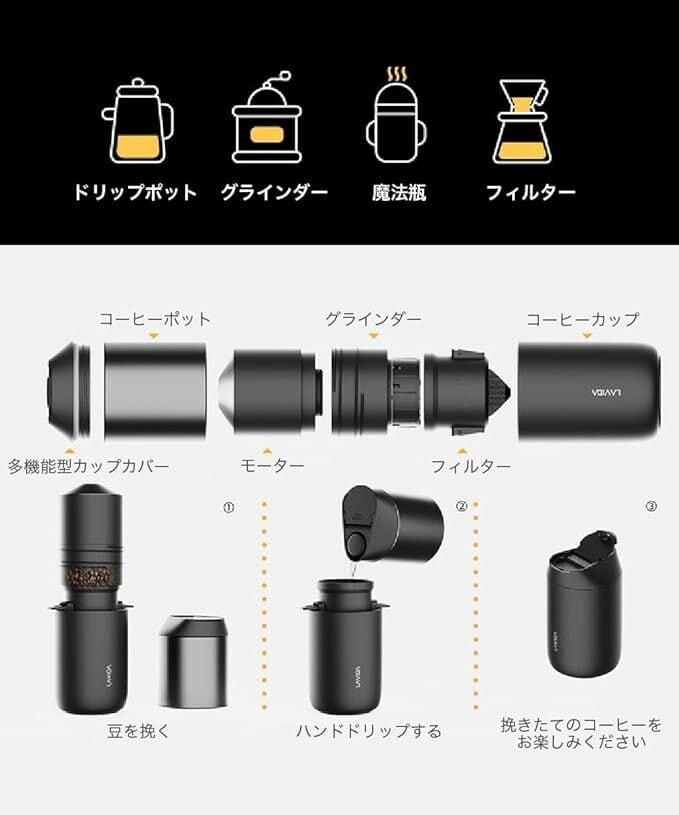 ドリップポット グラインダー 魔法瓶 フィルター

コーヒーポット グラインダー コーヒーカップ

LAVIDA

多機能型カップカバー モーター フィルター

①

②

③

LAVIDA

LAVIDA

LAVIDA

豆を挽く

ハンドドリップする

挽きたてのコーヒーをお楽しみください