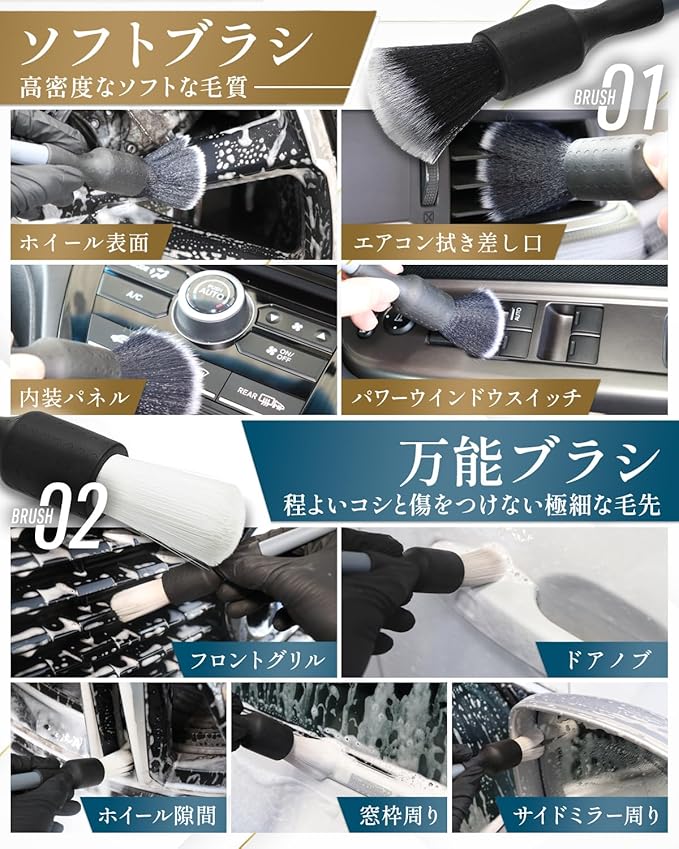 ソフトブラシ
高密度なソフトな毛質

BRUSH 01

ホイール表面

エアコン拭き差し口

A/C

AUTO

ON/OFF

REAR

内装パネル

パワーウインドウスイッチ

万能ブラシ
程よいコシと傷をつけない極細な毛先

BRUSH 02

フロントグリル

ドアノブ

ホイール隙間

窓枠周り

サイドミラー周り