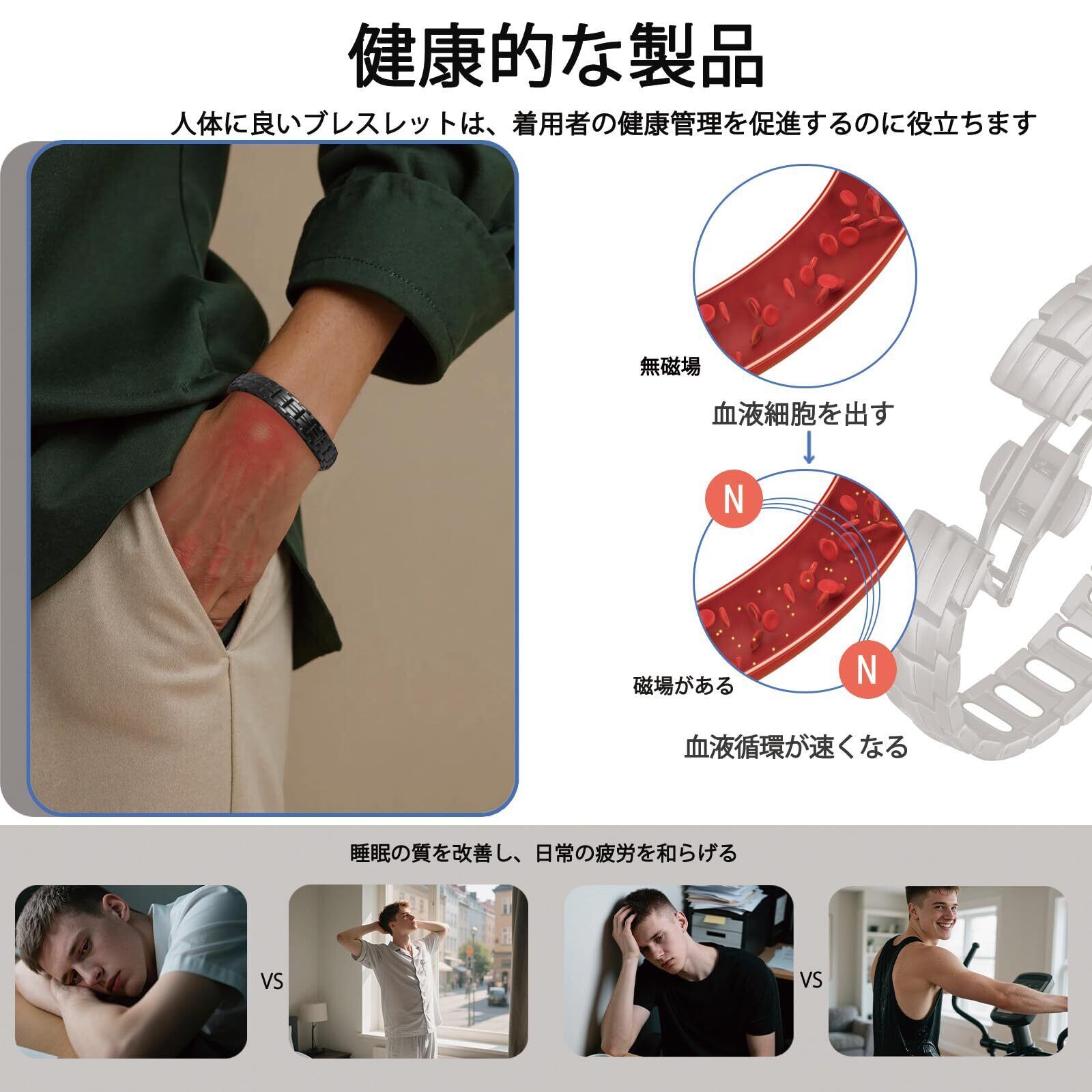 健康的な製品

人体に良いブレスレットは、着用者の健康管理を促進するのに役立ちます

無磁場

血液細胞を出す

N

N

磁場がある

血液循環が速くなる

睡眠の質を改善し、日常の疲労を和らげる

VS

VS