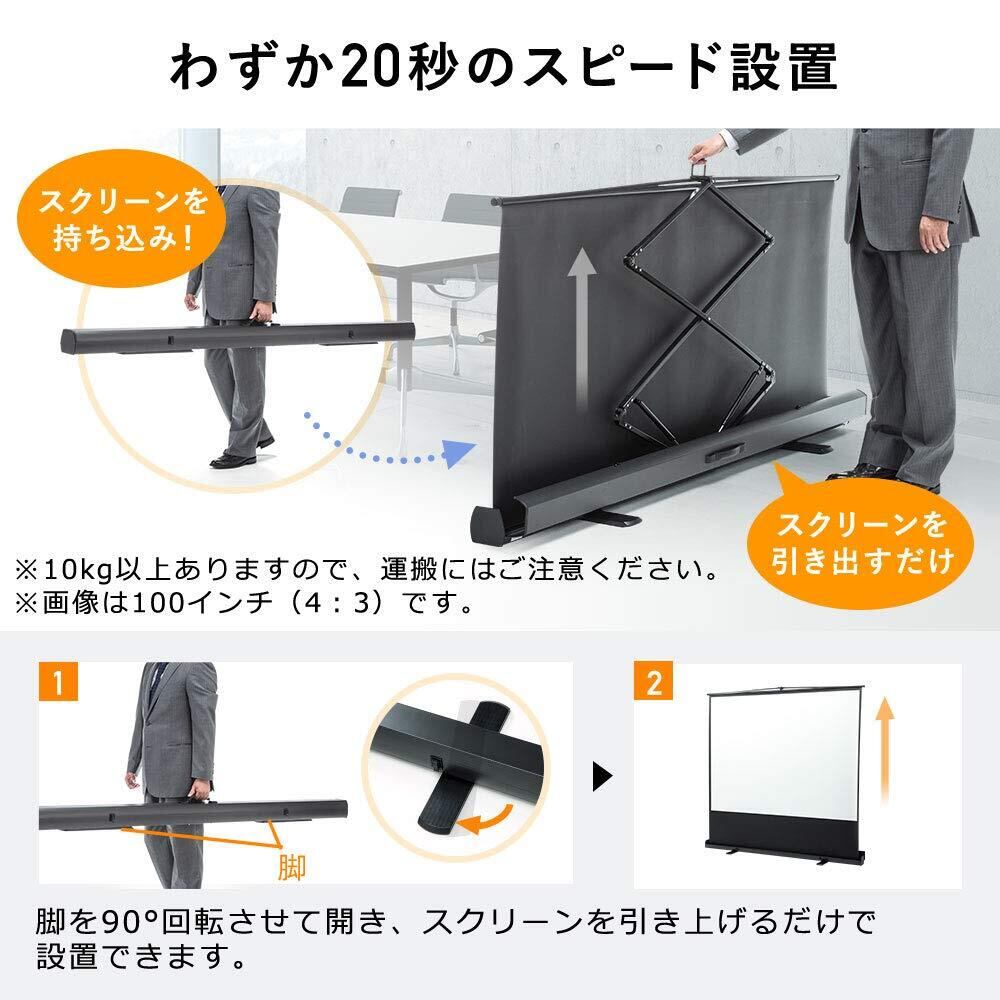 わずか20秒のスピード設置

スクリーンを持ち込み！

スクリーンを引き出すだけ

※10kg以上ありますので、運搬にはご注意ください。
※画像は100インチ（4：3）です。

1

脚

2

脚を90°回転させて開き、スクリーンを引き上げるだけで設置できます。