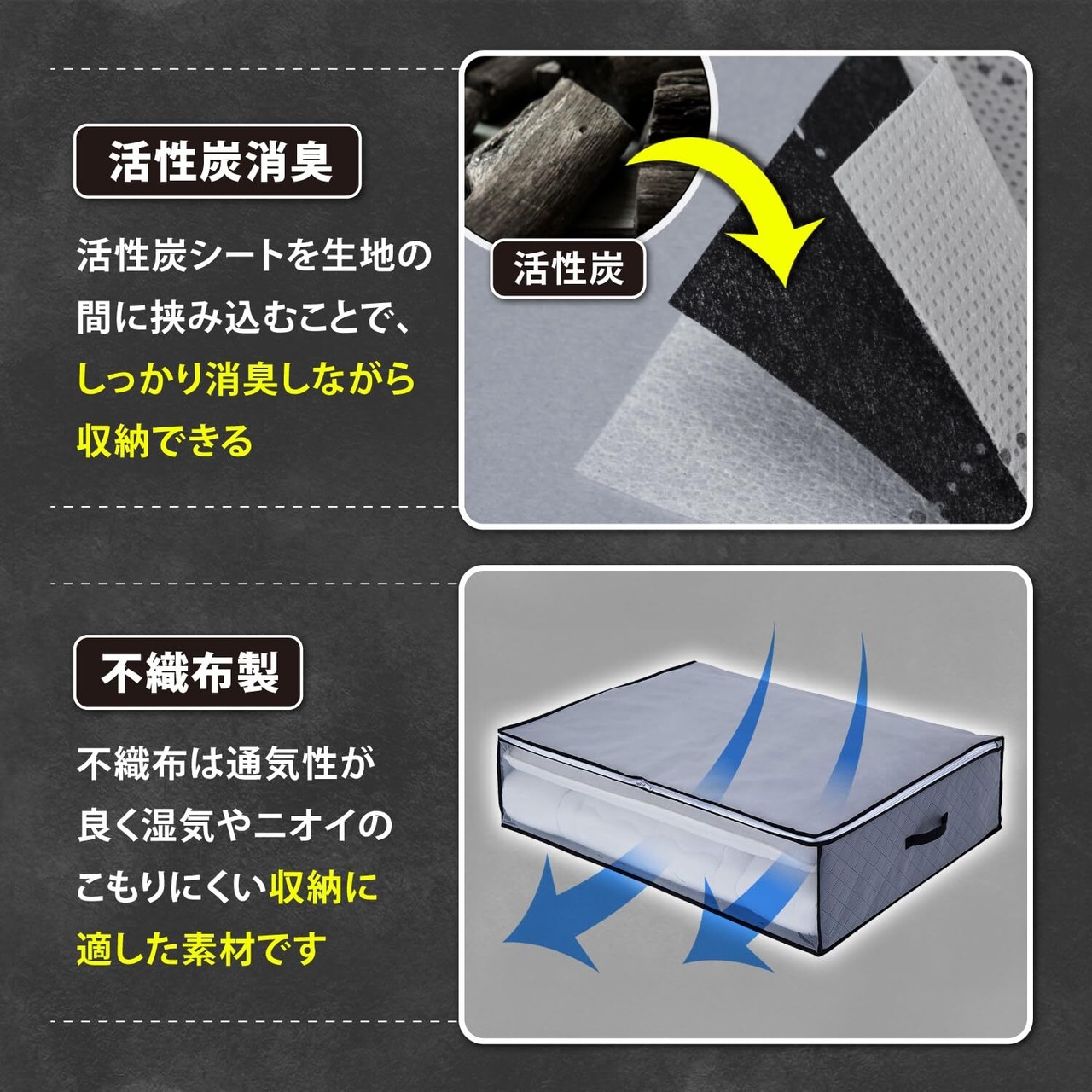 活性炭消臭

活性炭シートを生地の間に挟み込むことで、しっかり消臭しながら収納できる

活性炭

不織布製

不織布は通気性が良く湿気やニオイのこもりにくい収納に適した素材です