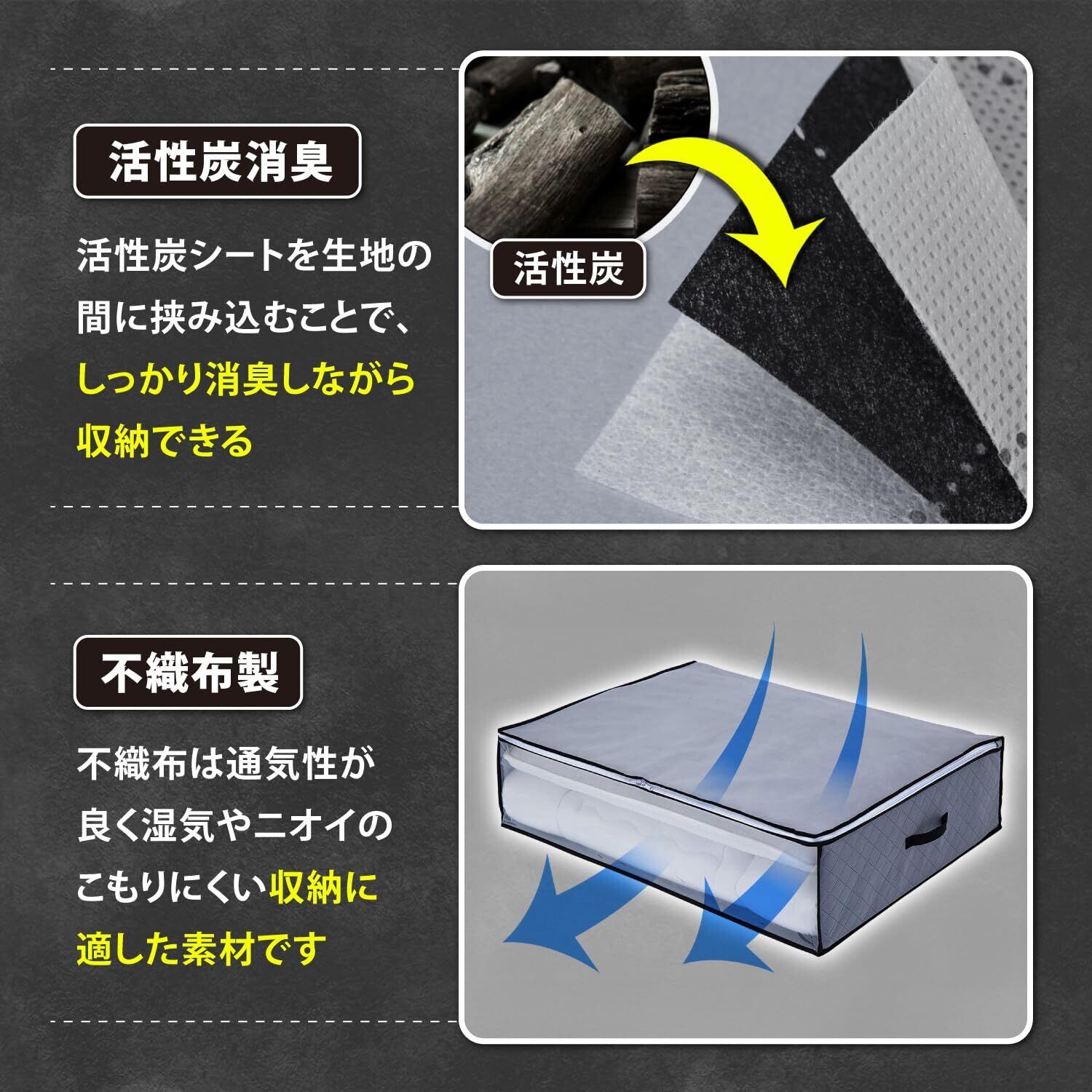 活性炭消臭

活性炭シートを生地の間に挟み込むことで、しっかり消臭しながら収納できる

活性炭

不織布製

不織布は通気性が良く湿気やニオイのこもりにくい収納に適した素材です