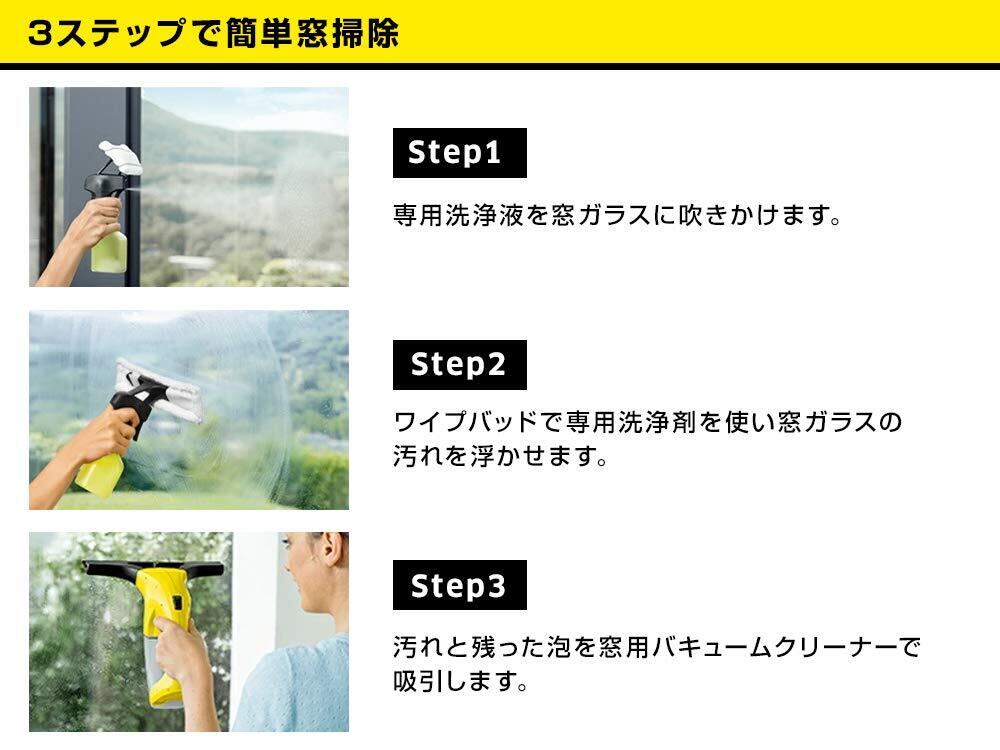 3ステップで簡単窓掃除

Step1

専用洗浄液を窓ガラスに吹きかけます。

Step2

ワイプバッドで専用洗浄剤を使い窓ガラスの汚れを浮かせます。

Step3

汚れと残った泡を窓用バキュームクリーナーで吸引します。