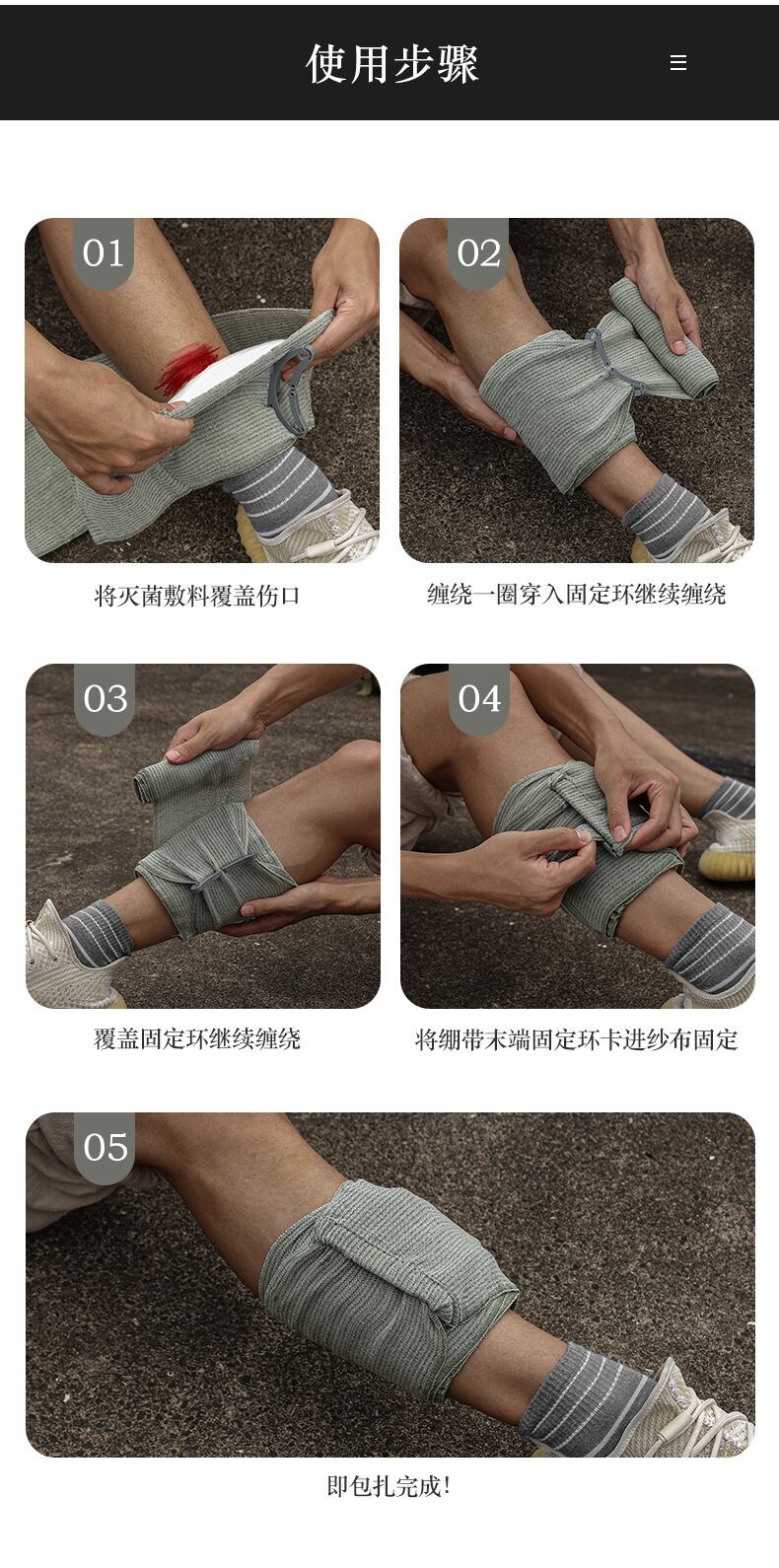 使用步骤

01

将灭菌敷料覆盖伤口

02

缠绕一圈穿入固定环继续缠绕

03

覆盖固定环继续缠绕

04

将绷带末端固定环卡进纱布固定

05

即包扎完成!