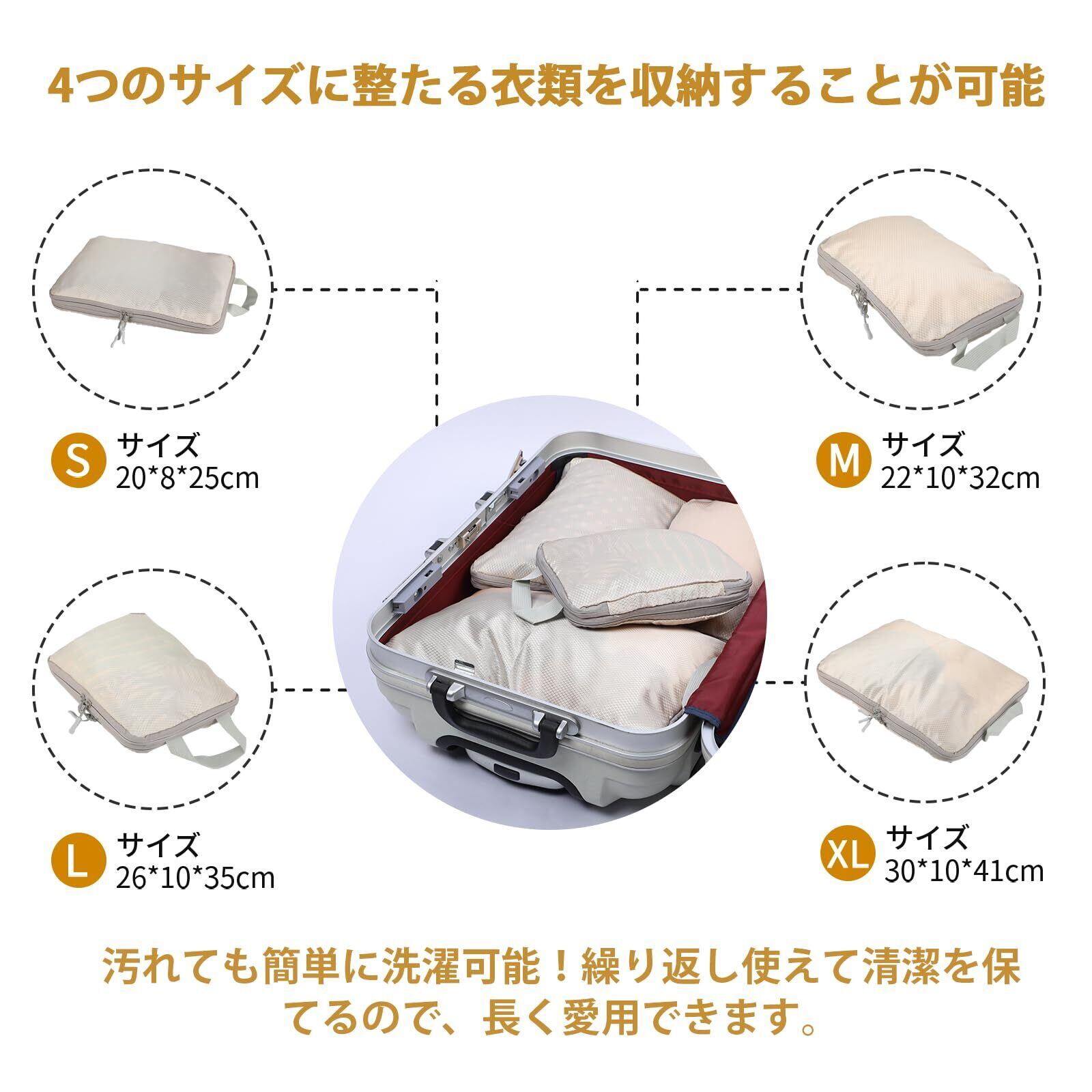 4つのサイズに整たる衣類を収納することが可能

S サイズ
20*8*25cm

M サイズ
22*10*32cm

L サイズ
26*10*35cm

XL サイズ
30*10*41cm

汚れても簡単に洗濯可能！繰り返し使えて清潔を保てるので、長く愛用できます。