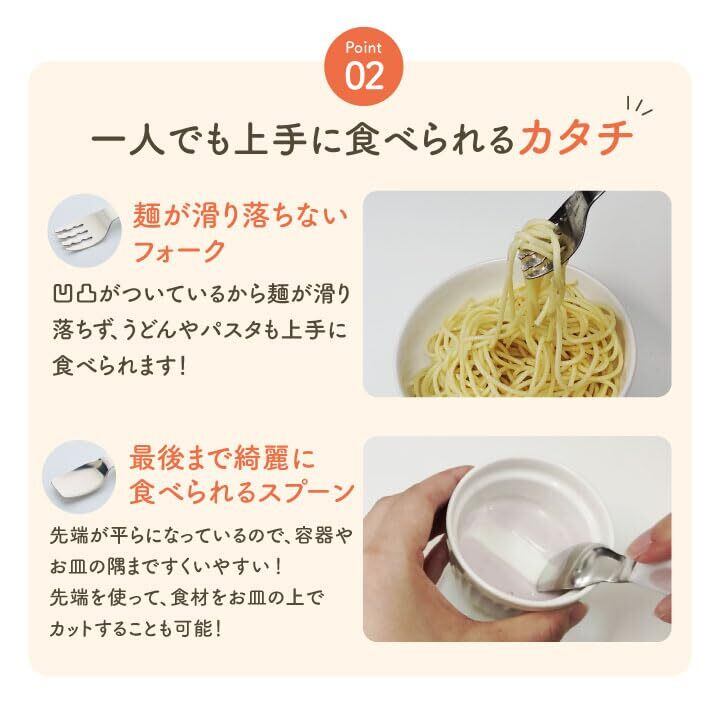 Point
02

一人でも上手に食べられるカタチ

麺が滑り落ちない
フォーク

凹凸がついているから麺が滑り落ちず、うどんやパスタも上手に食べられます！

最後まで綺麗に
食べられるスプーン

先端が平らになっているので、容器やお皿の隅まですくいやすい！
先端を使って、食材をお皿の上でカットすることも可能！