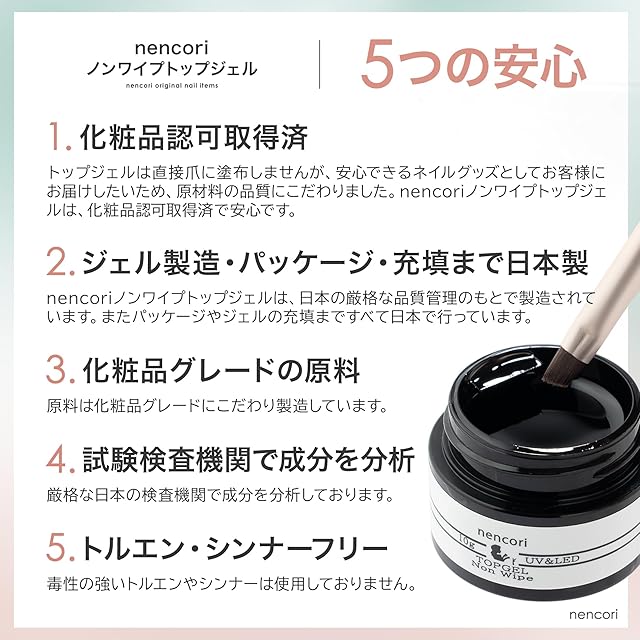 nencori
ノンワイプトップジェル
nencori original nail items

5つの安心

1. 化粧品認可取得済
トップジェルは直接爪に塗布しませんが、安心できるネイルグッズとしてお客様にお届けしたいため、原材料の品質にこだわりました。nencoriノンワイプトップジェルは、化粧品認可取得済で安心です。

2. ジェル製造・パッケージ・充填まで日本製
nencoriノンワイプトップジェルは、日本の厳格な品質管理のもとで製造されています。またパッケージやジェルの充填まですべて日本で行っています。

3. 化粧品グレードの原料
原料は化粧品グレードにこだわり製造しています。

4. 試験検査機関で成分を分析
厳格な日本の検査機関で成分を分析しております。

5. トルエン・シンナーフリー
毒性の強いトルエンやシンナーは使用しておりません。

nencori
10g UV&LED
TOPGEL
Non Wipe

nencori