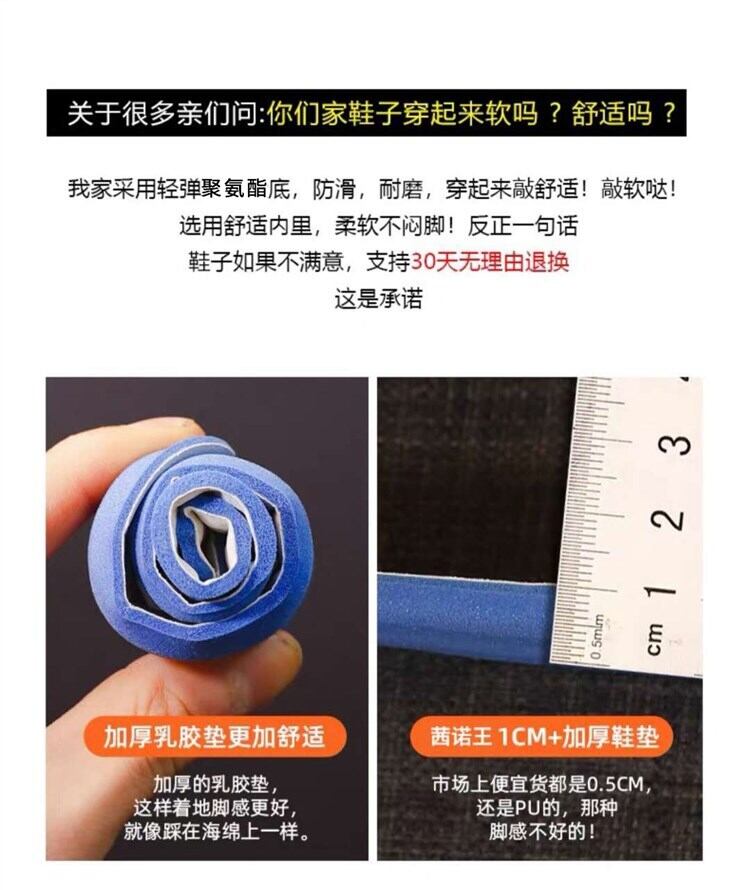 关于很多亲们问:你们家鞋子穿起来软吗？舒适吗？

我家采用轻弹聚氨酯底，防滑，耐磨，穿起来敲舒适！敲软哒！
选用舒适内里，柔软不闷脚！反正一句话
鞋子如果不满意，支持30天无理由退换
这是承诺

加厚乳胶垫更加舒适

加厚的乳胶垫，
这样着地脚感更好，
就像踩在海绵上一样。

3
2
1
cm
0.5mm

茜诺王 1CM+加厚鞋垫

市场上便宜货都是0.5CM，
还是PU的，那种
脚感不好的！