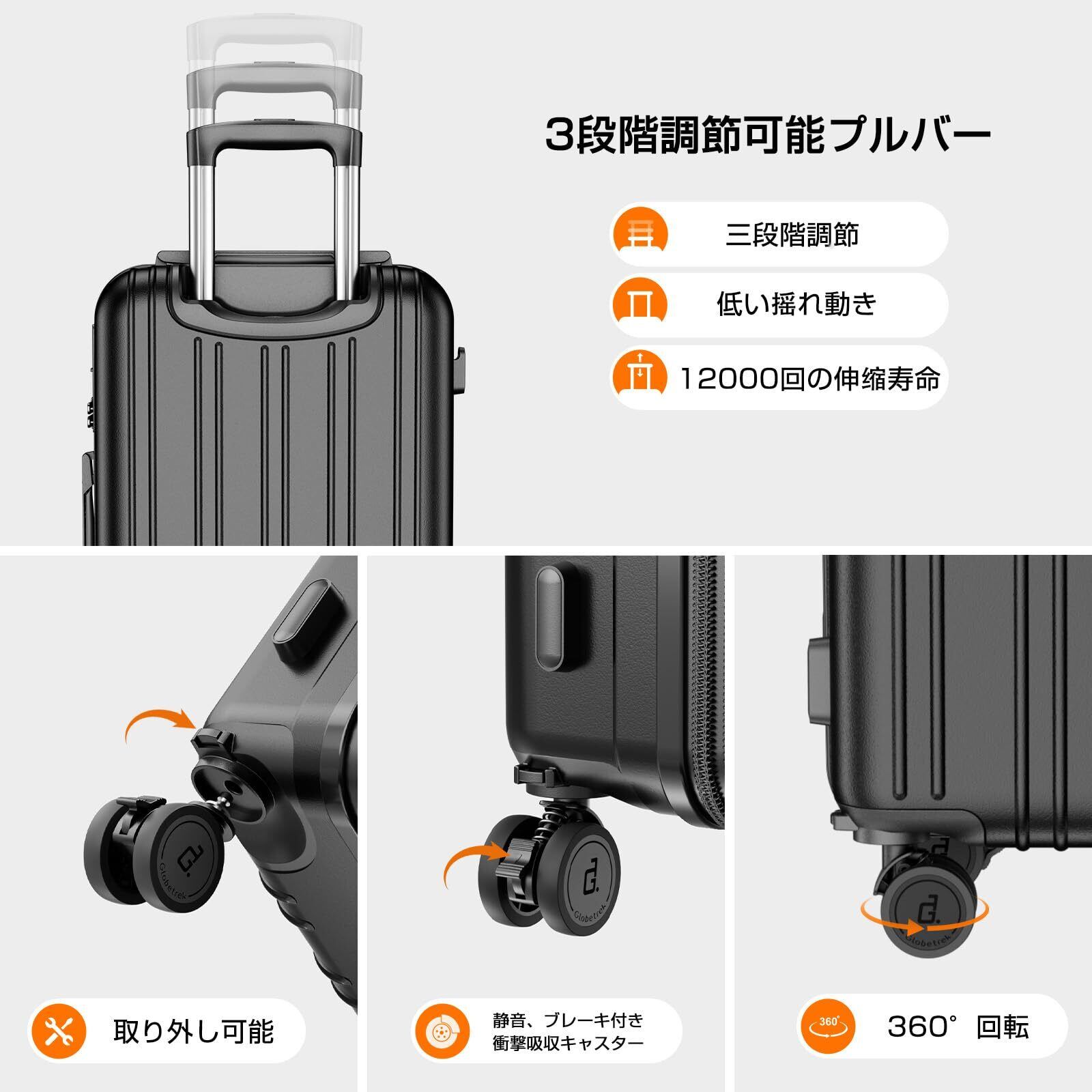 3段階調節可能プルバー

三段階調節

低い揺れ動き

12000回の伸縮寿命

Globetrek

Globetrek

Globetrek

取り外し可能

静音、ブレーキ付き
衝撃吸収キャスター

360°

360° 回転