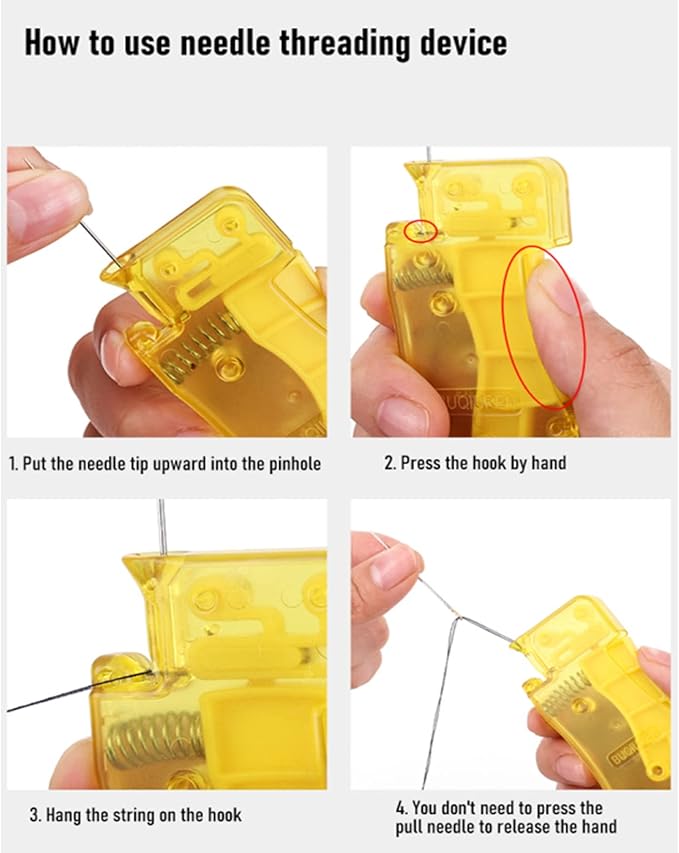 How to use needle threading device

1. Put the needle tip upward into the pinhole

2. Press the hook by hand

3. Hang the string on the hook

4. You don't need to press the pull needle to release the hand