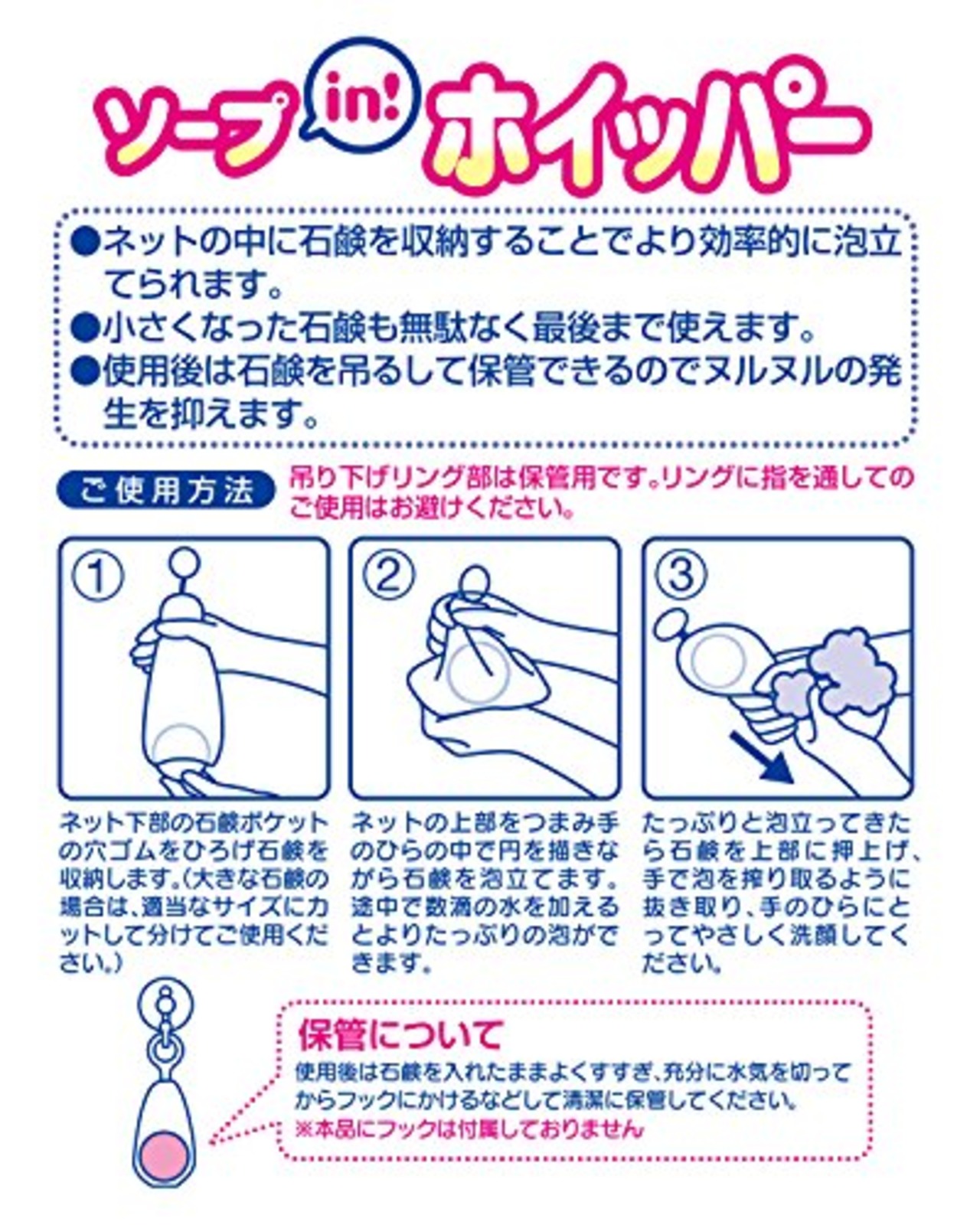 ソープ in! ホイッパー

●ネットの中に石鹸を収納することでより効率的に泡立てられます。
●小さくなった石鹸も無駄なく最後まで使えます。
●使用後は石鹸を吊るして保管できるのでヌルヌルの発生を抑えます。

ご使用方法

吊り下げリング部は保管用です。リングに指を通してのご使用はお避けください。

①

ネット下部の石鹸ポケットの穴ゴムをひろげ石鹸を収納します。(大きな石鹸の場合は、適当なサイズにカットして分けてご使用ください。)

②

ネットの上部をつまみ手のひらの中で円を描きながら石鹸を泡立てます。途中で数滴の水を加えるとよりたっぷりの泡ができます。

③

たっぷりと泡立ってきたら石鹸を上部に押上げ、手で泡を搾り取るように抜き取り、手のひらにとってやさしく洗顔してください。

保管について

使用後は石鹸を入れたままよくすすぎ、充分に水気を切ってからフックにかけるなどして清潔に保管してください。
※本品にフックは付属しておりません