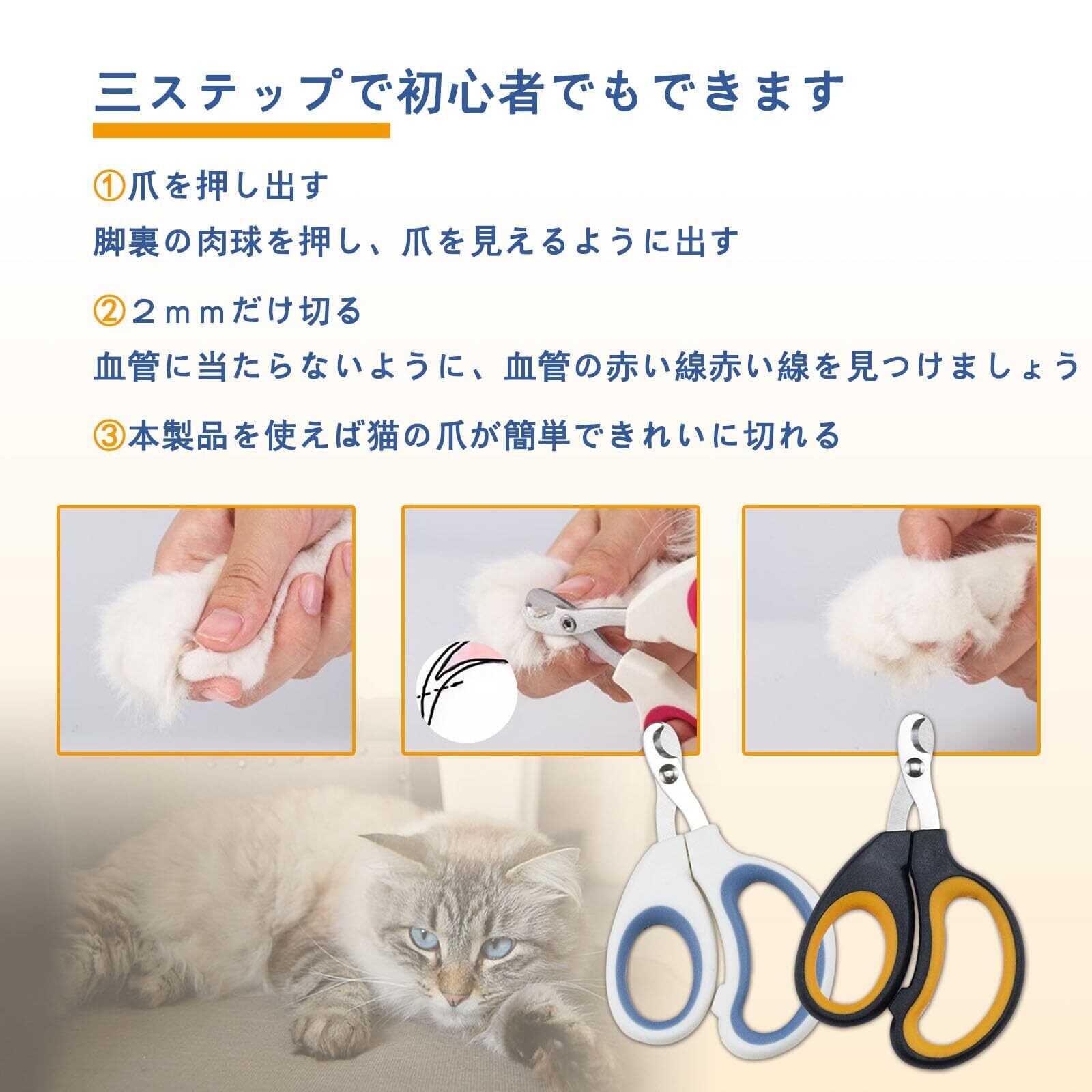 三ステップで初心者でもできます

①爪を押し出す

脚裏の肉球を押し、爪を見えるように出す

②２ｍｍだけ切る

血管に当たらないように、血管の赤い線赤い線を見つけましょう

③本製品を使えば猫の爪が簡単できれいに切れる