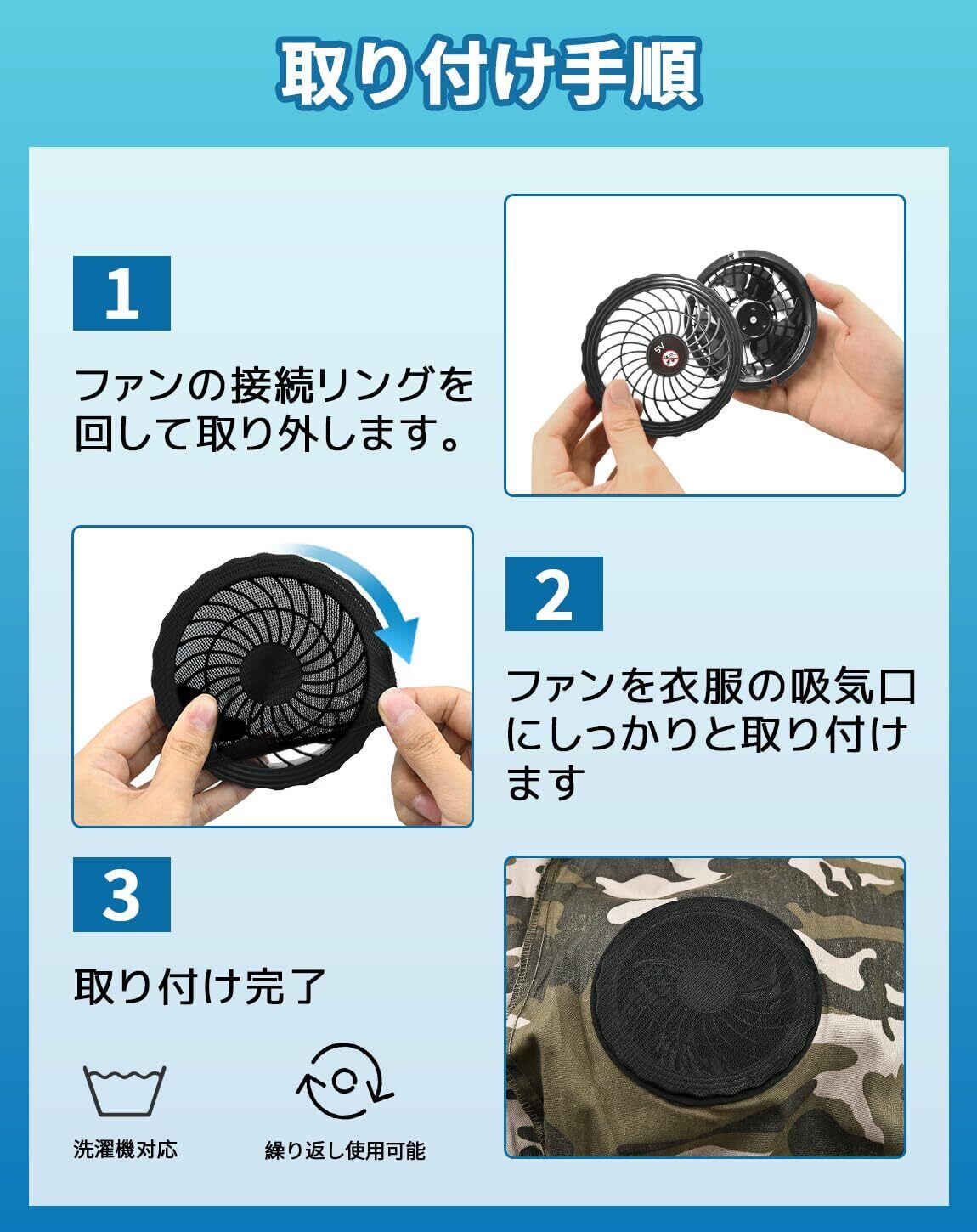 取り付け手順

1

ファンの接続リングを回して取り外します。

5V

2

ファンを衣服の吸気口にしっかりと取り付けます

3

取り付け完了

洗濯機対応

繰り返し使用可能