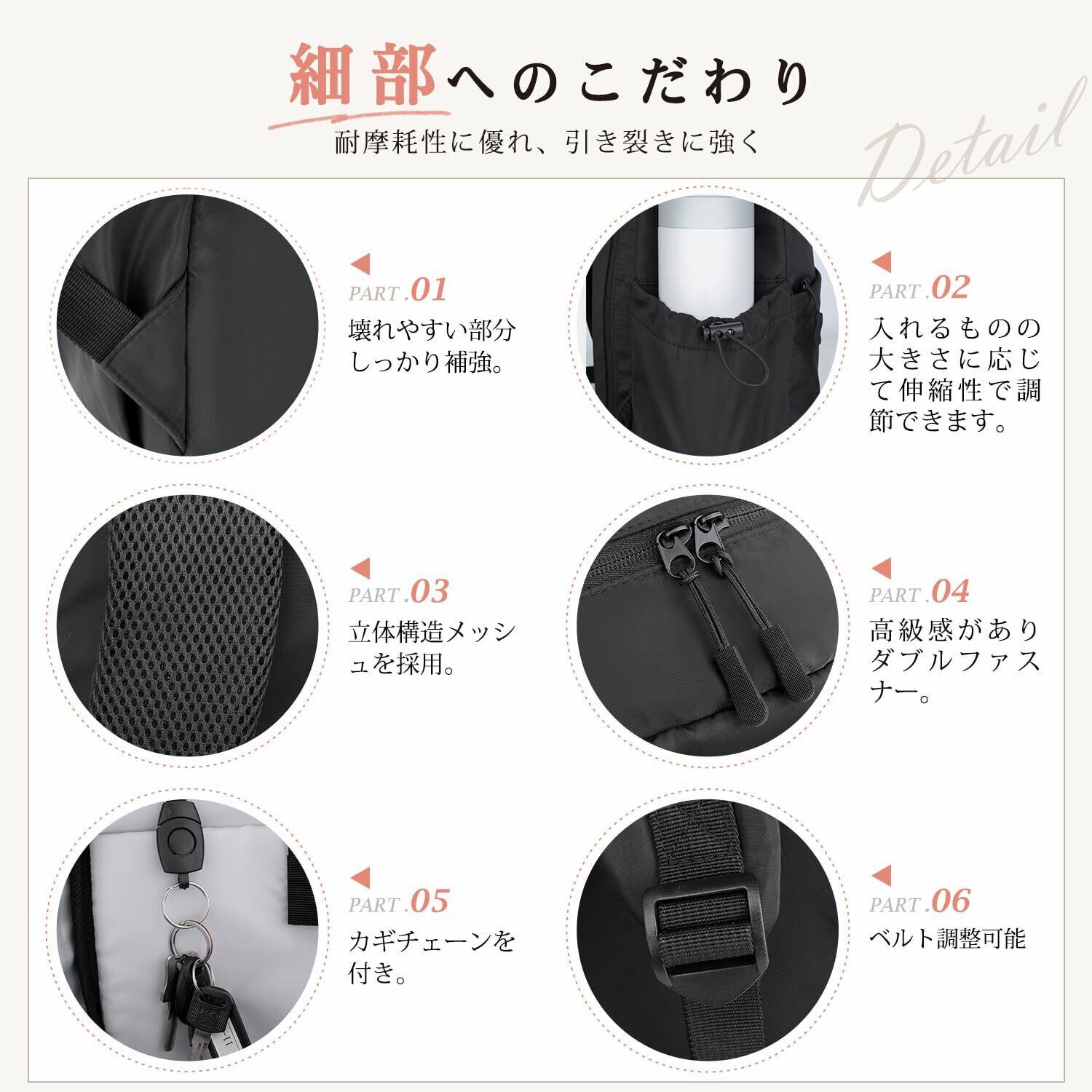 細部へのこだわり

耐摩耗性に優れ、引き裂きに強く

Detail

PART .01

壊れやすい部分しっかり補強。

PART .02

入れるものの大きさに応じて伸縮性で調節できます。

PART .03

立体構造メッシュを採用。

PART .04

高級感がありダブルファスナー。

PART .05

カギチェーンを付き。

PART .06

ベルト調整可能