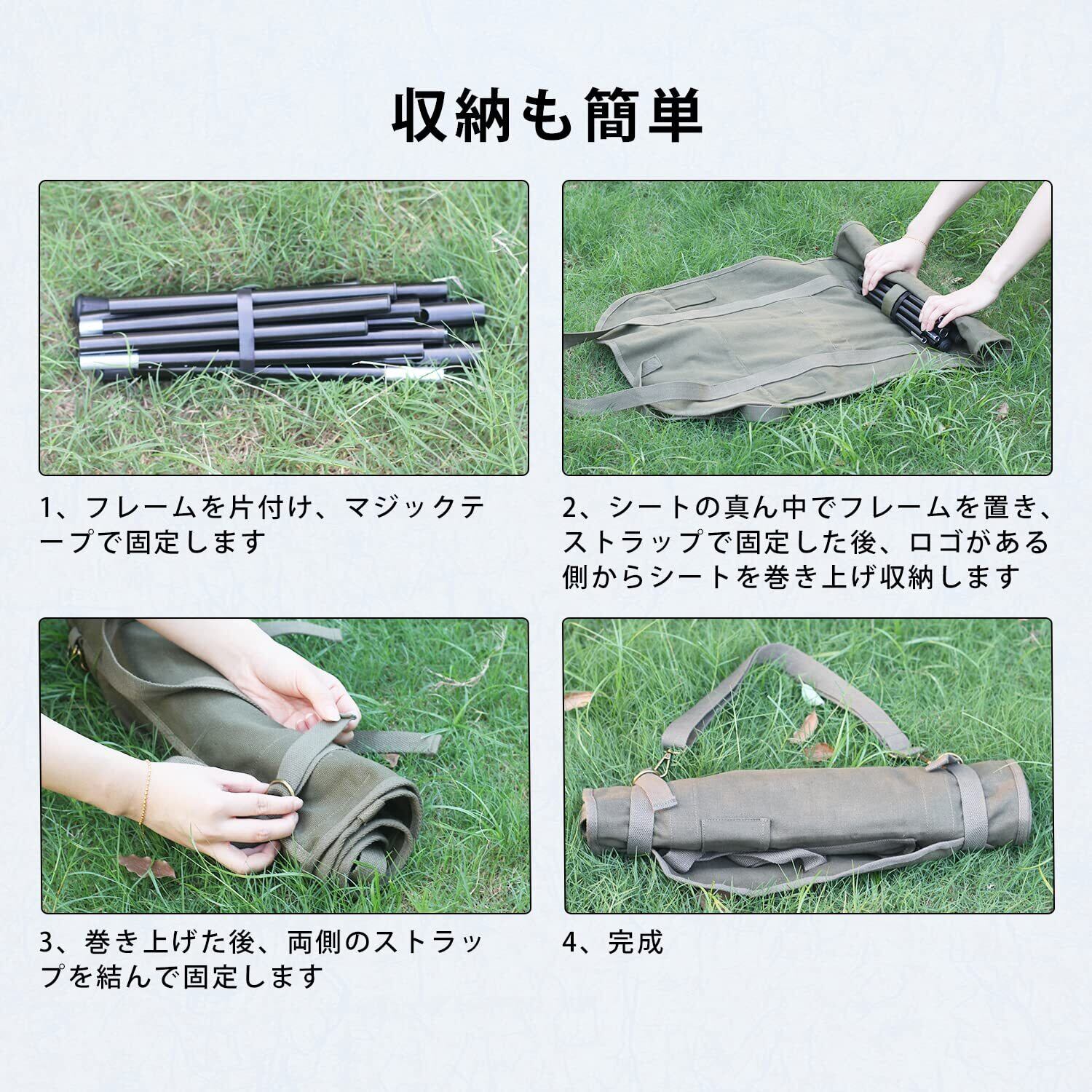 収納も簡単

1、フレームを片付け、マジックテープで固定します

2、シートの真ん中でフレームを置き、ストラップで固定した後、ロゴがある側からシートを巻き上げ収納します

3、巻き上げた後、両側のストラップを結んで固定します

4、完成