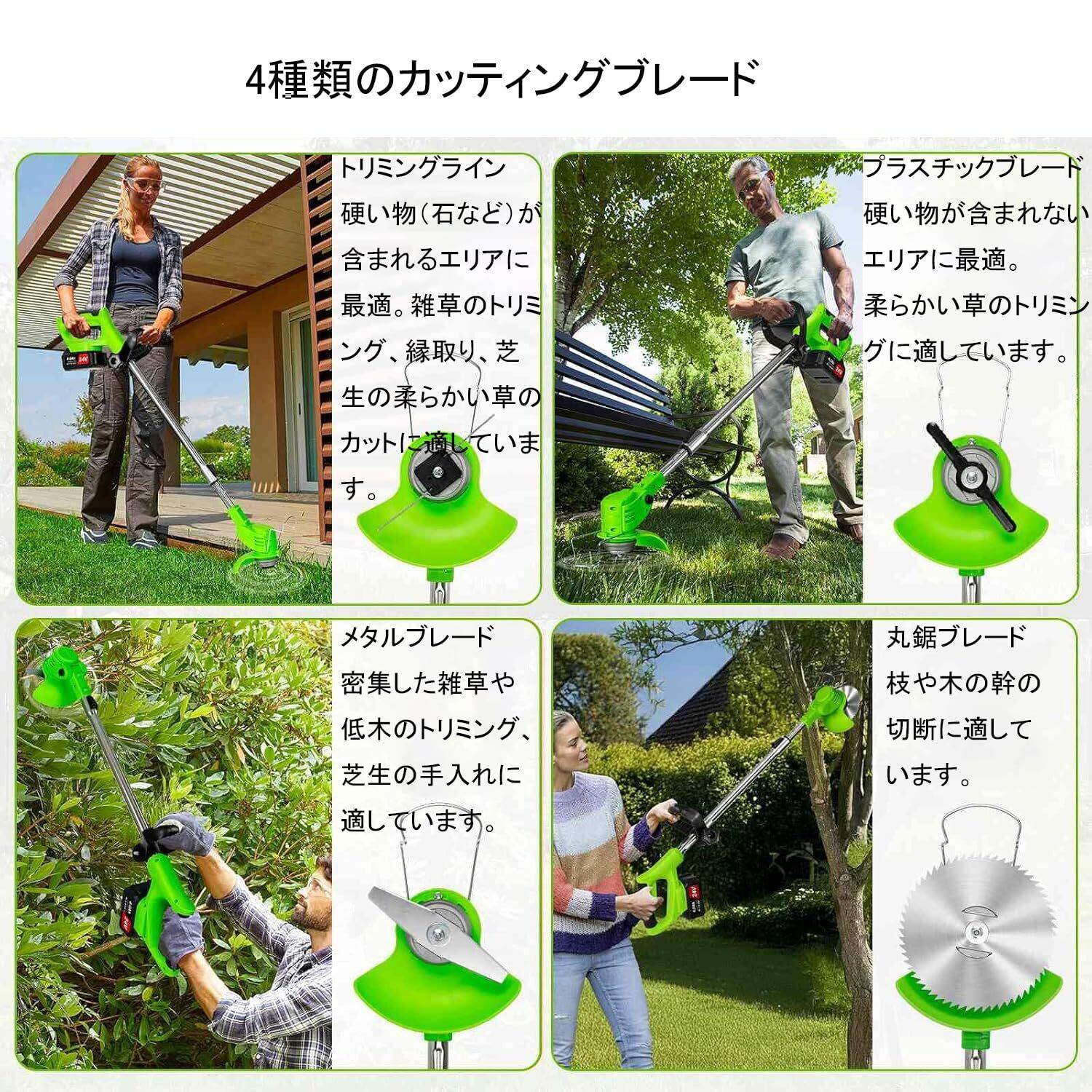 4種類のカッティングブレード

トリミングライン
硬い物(石など)が含まれるエリアに最適。雑草のトリミング、縁取り、芝生の柔らかい草のカットに適しています。

プラスチックブレード
硬い物が含まれないエリアに最適。
柔らかい草のトリミングに適しています。

メタルブレード
密集した雑草や低木のトリミング、芝生の手入れに適しています。

丸鋸ブレード
枝や木の幹の切断に適しています。