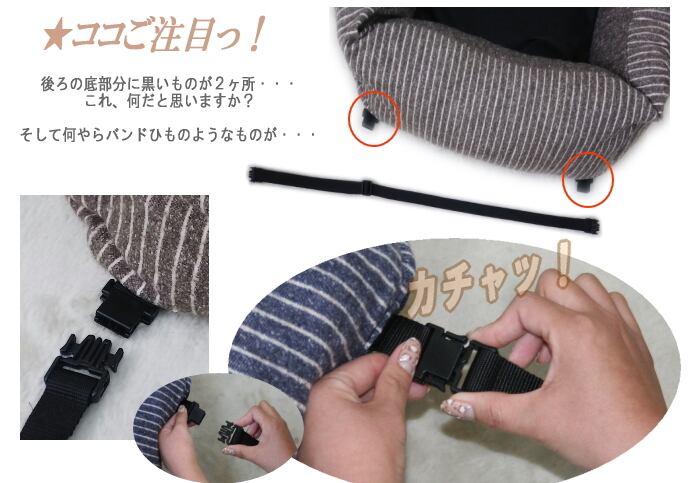 ★ココご注目っ！

後ろの底部分に黒いものが２ヶ所・・・
これ、何だと思いますか？

そして何やらバンドひものようなものが・・・

カチャッ！