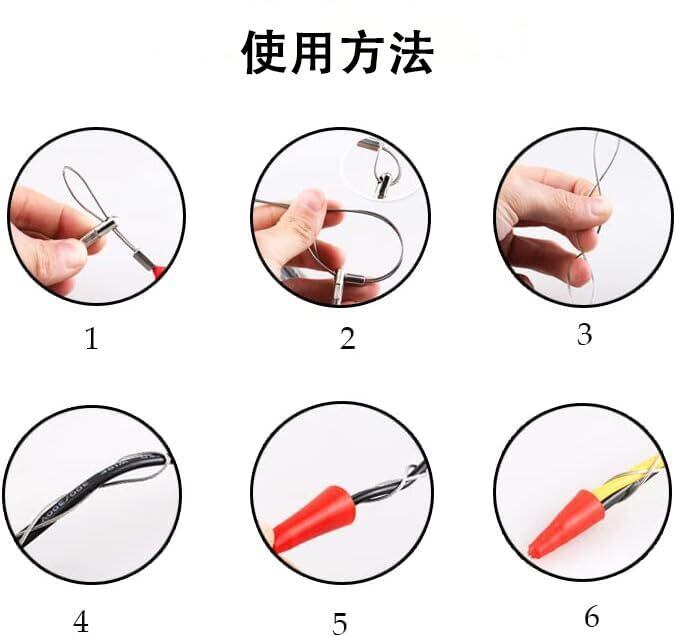 使用方法

1

2

3

4

5

6