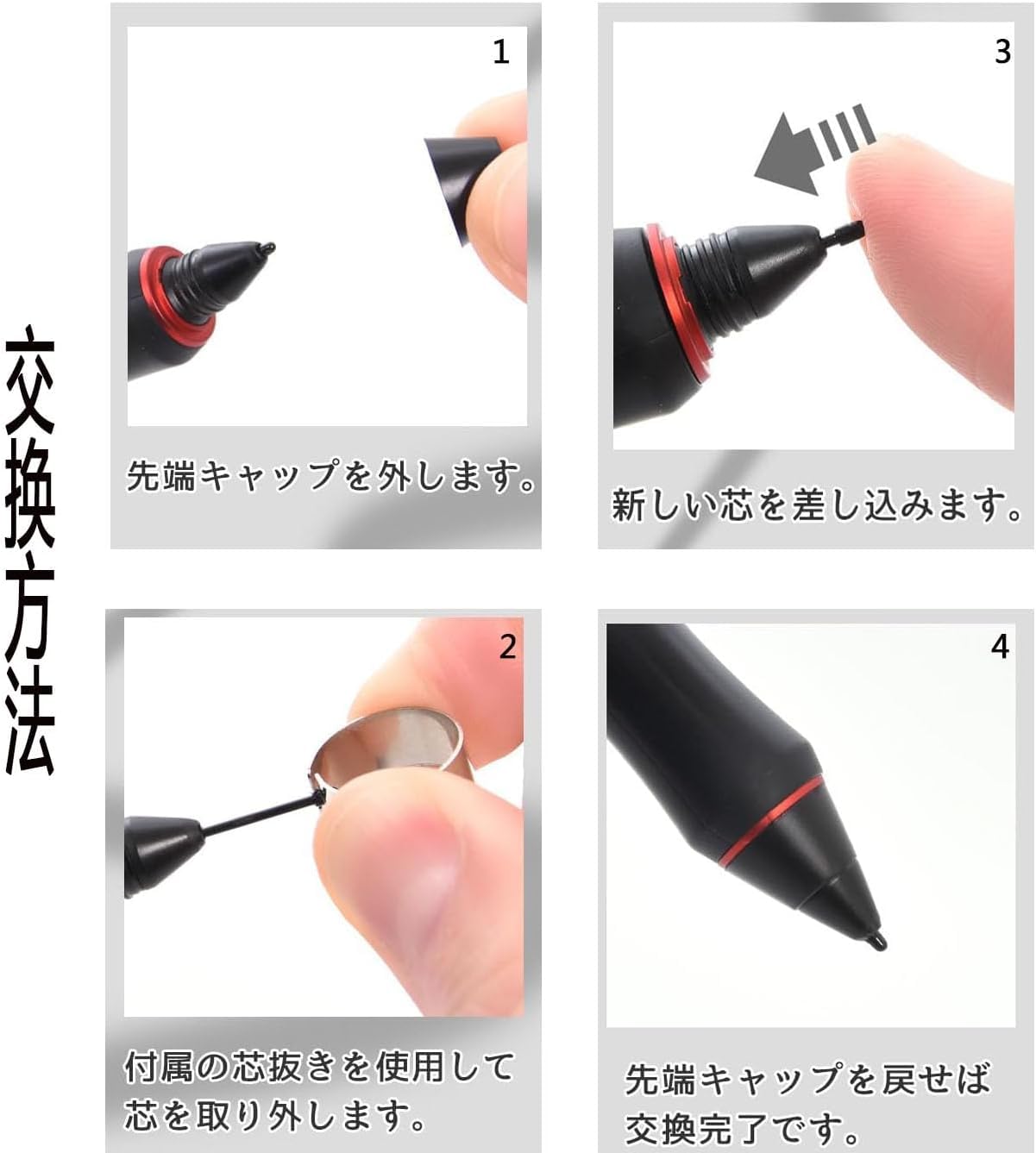 交換方法

1
先端キャップを外します。

2
付属の芯抜きを使用して芯を取り外します。

3
新しい芯を差し込みます。

4
先端キャップを戻せば交換完了です。