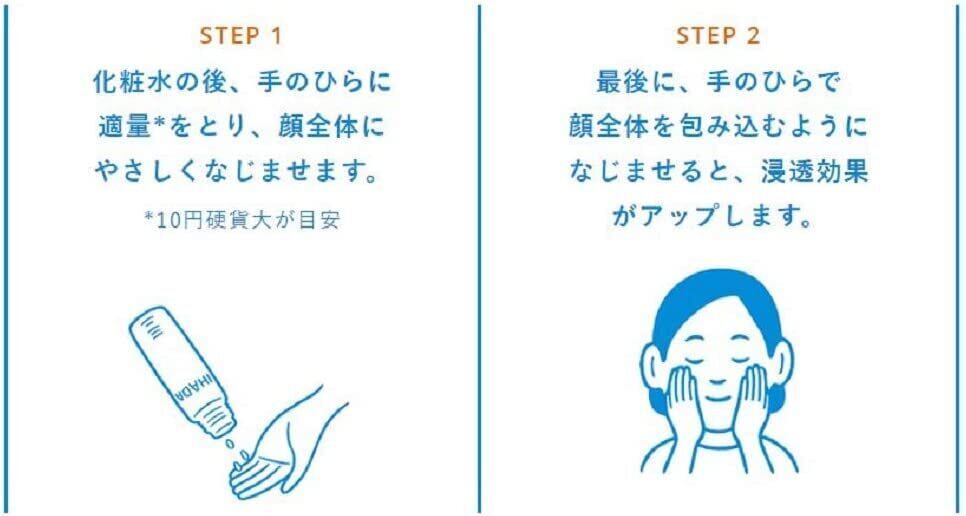 STEP 1

化粧水の後、手のひらに適量*をとり、顔全体にやさしくなじませます。

*10円硬貨大が目安

IHADA

STEP 2

最後に、手のひらで顔全体を包み込むようになじませると、浸透効果がアップします。