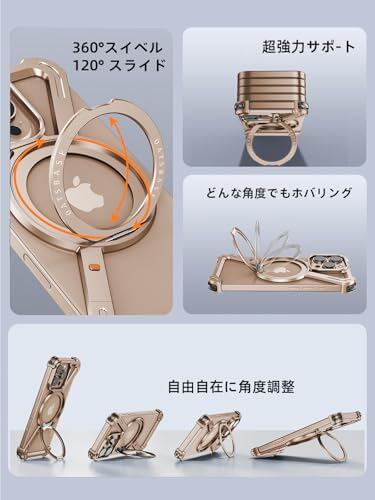 360°スイベル
120° スライド

OATSBASF

超強力サポ-ト

どんな角度でもホバリング

自由自在に角度調整