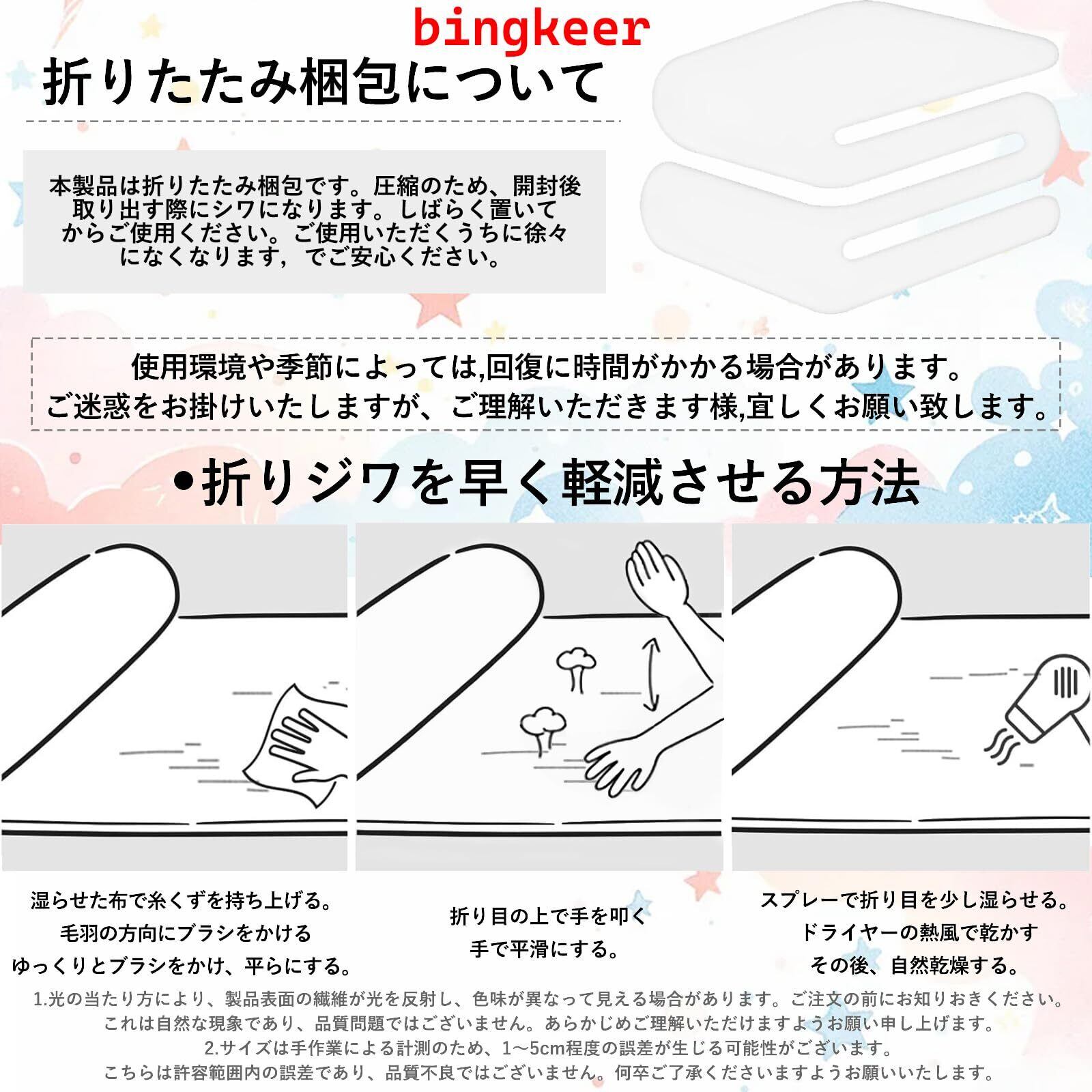 bingkeer

折りたたみ梱包について

本製品は折りたたみ梱包です。圧縮のため、開封後取り出す際にシワになります。しばらく置いてからご使用ください。ご使用いただくうちに徐々になくなります，でご安心ください。

使用環境や季節によっては,回復に時間がかかる場合があります。
ご迷惑をお掛けいたしますが、ご理解いただきます様,宜しくお願い致します。

•折りジワを早く軽減させる方法

湿らせた布で糸くずを持ち上げる。
毛羽の方向にブラシをかける
ゆっくりとブラシをかけ、平らにする。

折り目の上で手を叩く
手で平滑にする。

スプレーで折り目を少し湿らせる。
ドライヤーの熱風で乾かす
その後、自然乾燥する。

1.光の当たり方により、製品表面の繊維が光を反射し、色味が異なって見える場合があります。ご注文の前にお知りおきください。
これは自然な現象であり、品質問題ではございません。あらかじめご理解いただけますようお願い申し上げます。
2.サイズは手作業による計測のため、1~5cm程度の誤差が生じる可能性がございます。
こちらは許容範囲内の誤差であり、品質不良ではございません。何卒ご了承くださいますようお願いいたします。