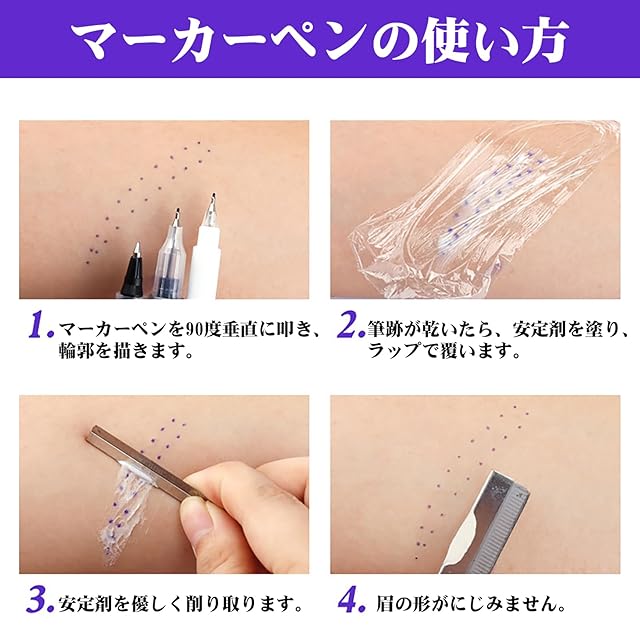 マーカーペンの使い方

1. マーカーペンを90度垂直に叩き、輪郭を描きます。

2. 筆跡が乾いたら、安定剤を塗り、ラップで覆います。

3. 安定剤を優しく削り取ります。

4. 眉の形がにじみません。