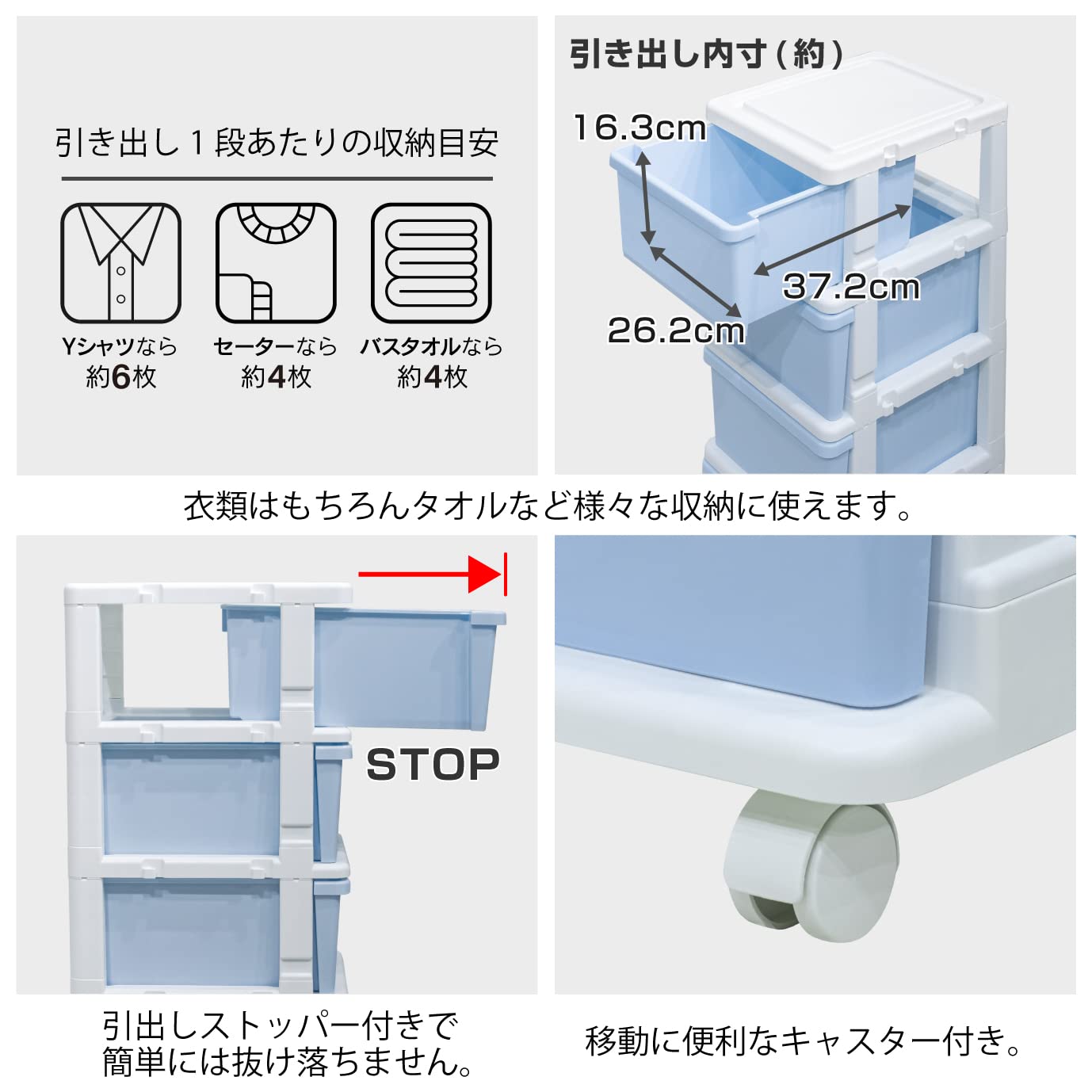 引き出し１段あたりの収納目安

Yシャツなら
約6枚

セーターなら
約4枚

バスタオルなら
約4枚

引き出し内寸（約）

16.3cm

37.2cm

26.2cm

衣類はもちろんタオルなど様々な収納に使えます。

STOP

引出しストッパー付きで
簡単には抜け落ちません。

移動に便利なキャスター付き。