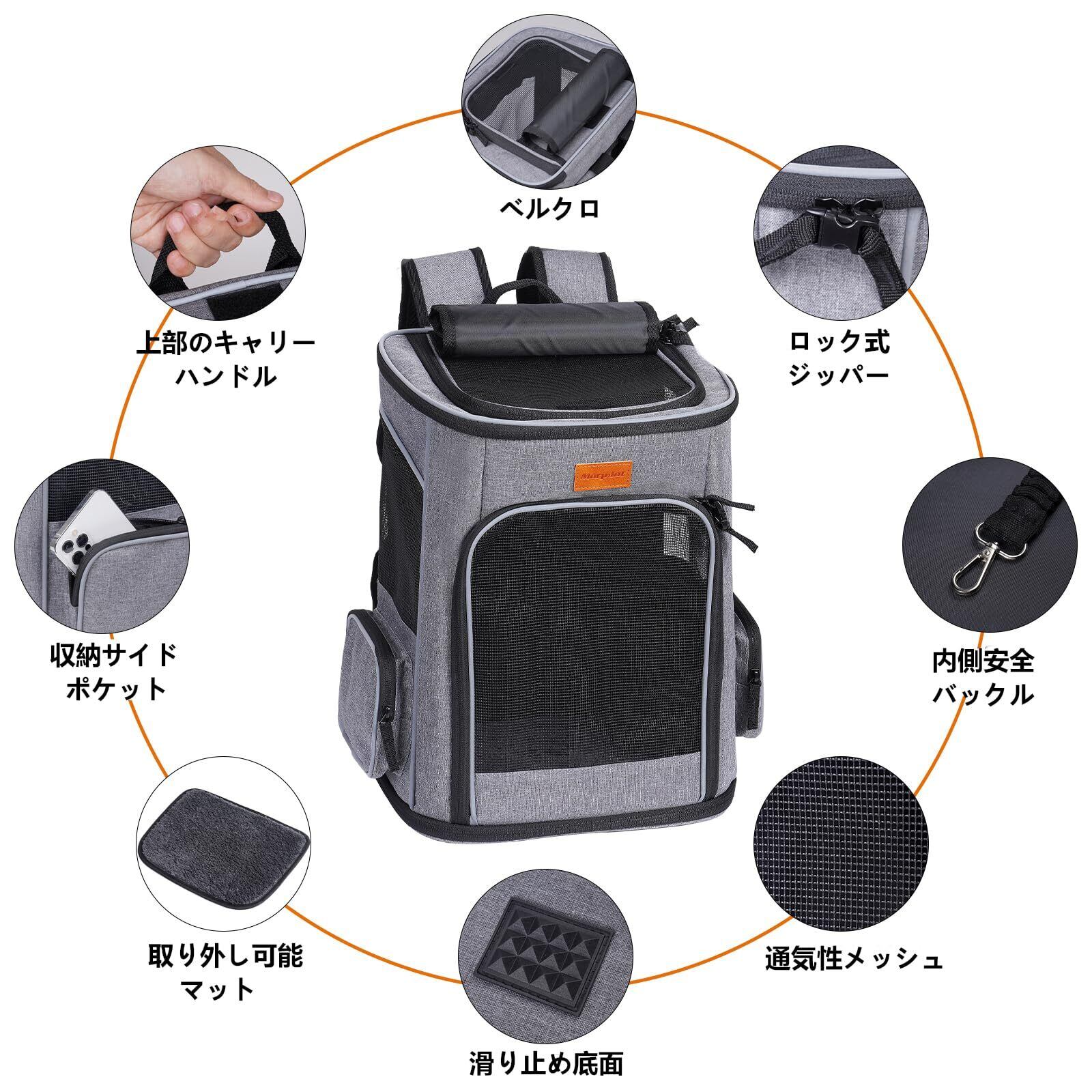 ベルクロ

上部のキャリーハンドル

ロック式ジッパー

Morpilot

収納サイドポケット

内側安全バックル

取り外し可能マット

通気性メッシュ

滑り止め底面