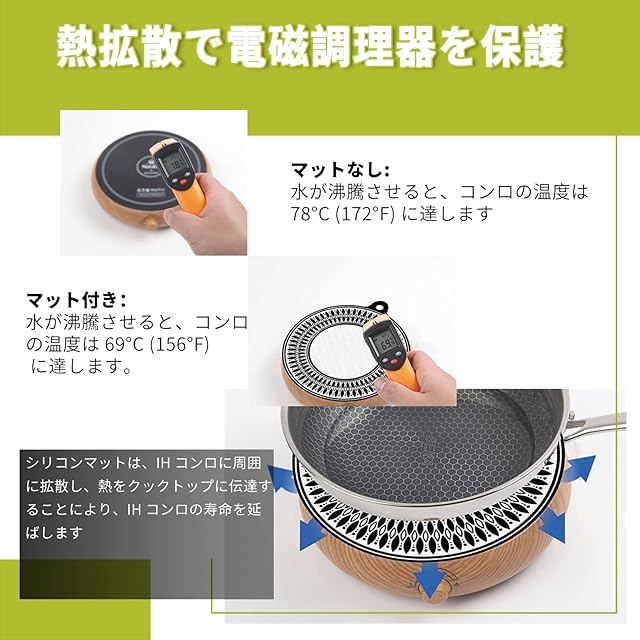 熱拡散で電磁調理器を保護

マットなし:
水が沸騰させると、コンロの温度は 78°C (172°F) に達します

マット付き:
水が沸騰させると、コンロの温度は 69°C (156°F) に達します。

シリコンマットは、IH コンロに周囲に拡散し、熱をクックトップに伝達することにより、IH コンロの寿命を延ばします