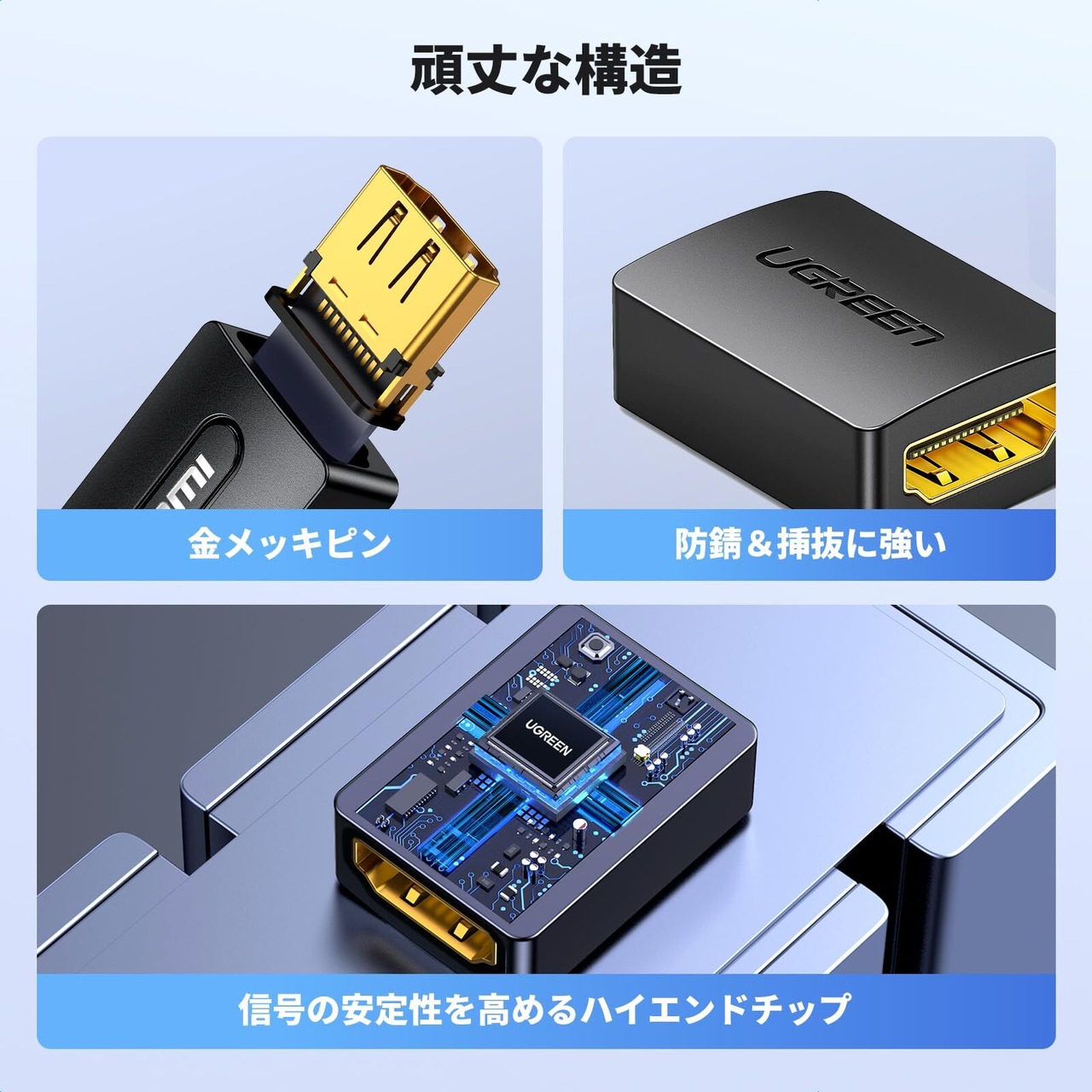 頑丈な構造

HDMI

金メッキピン

UGREEN

防錆＆挿抜に強い

UGREEN

信号の安定性を高めるハイエンドチップ