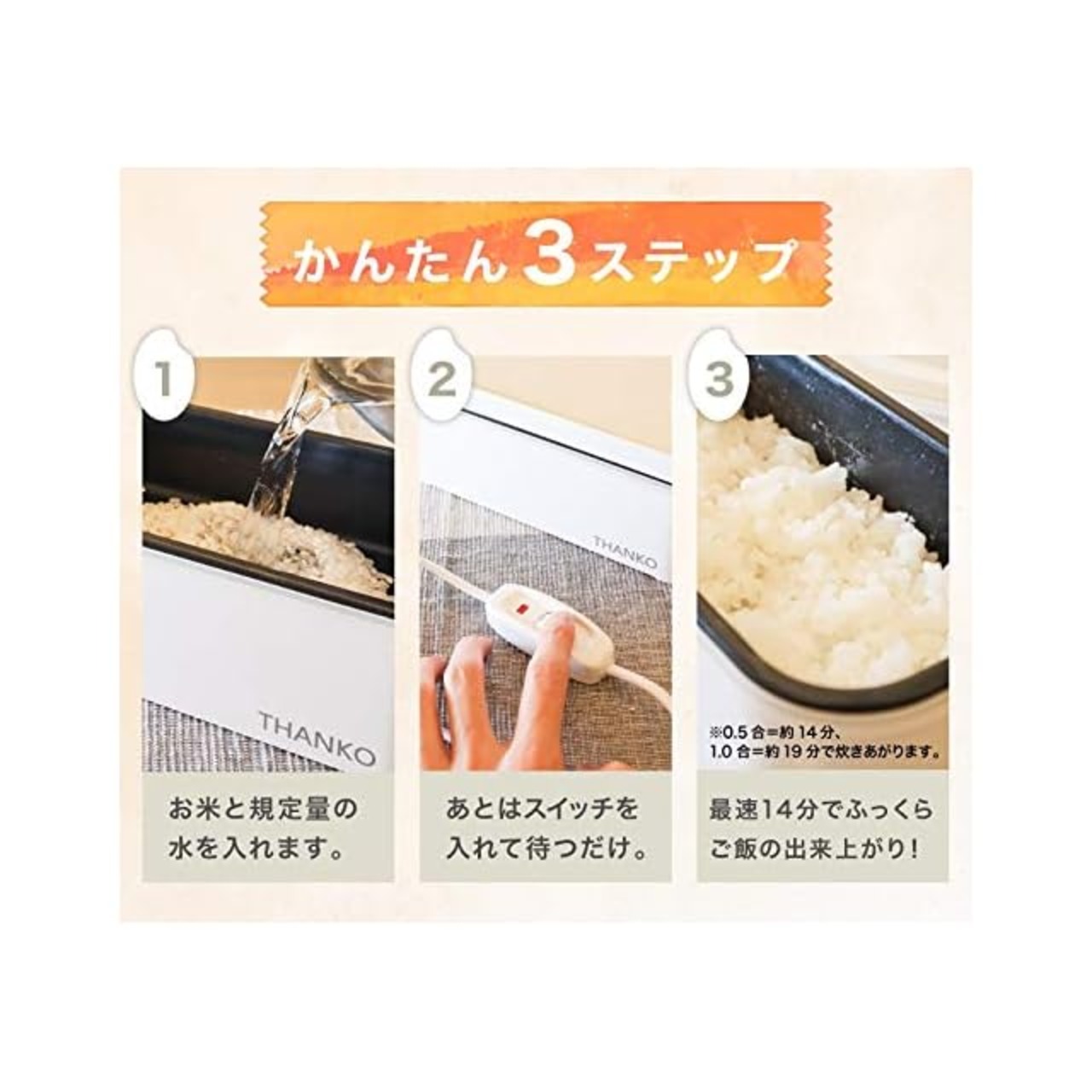 かんたん3ステップ

1

THANKO

お米と規定量の水を入れます。

2

THANKO

あとはスイッチを入れて待つだけ。

3

※0.5合=約14分、1.0合=約19分で炊きあがります。

最速14分でふっくらご飯の出来上がり!