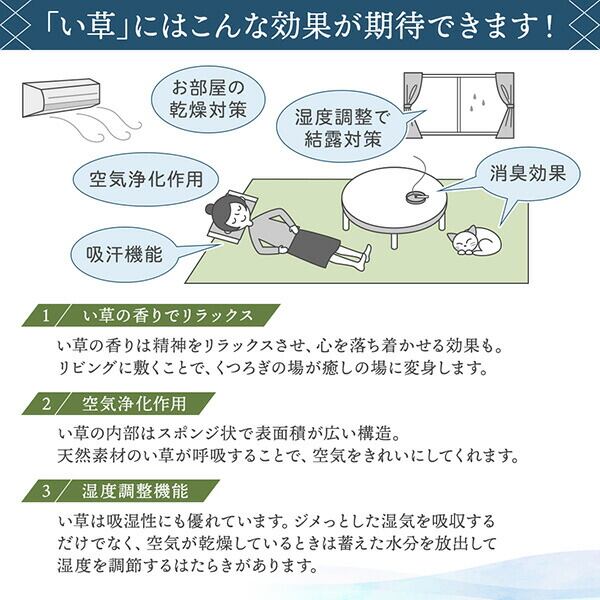 「い草」にはこんな効果が期待できます！

お部屋の乾燥対策

湿度調整で結露対策

空気浄化作用

消臭効果

吸汗機能

1 い草の香りでリラックス

い草の香りは精神をリラックスさせ、心を落ち着かせる効果も。リビングに敷くことで、くつろぎの場が癒しの場に変身します。

2 空気浄化作用

い草の内部はスポンジ状で表面積が広い構造。天然素材のい草が呼吸することで、空気をきれいにしてくれます。

3 湿度調整機能

い草は吸湿性にも優れています。ジメっとした湿気を吸収するだけでなく、空気が乾燥しているときは蓄えた水分を放出して湿度を調節するはたらきがあります。