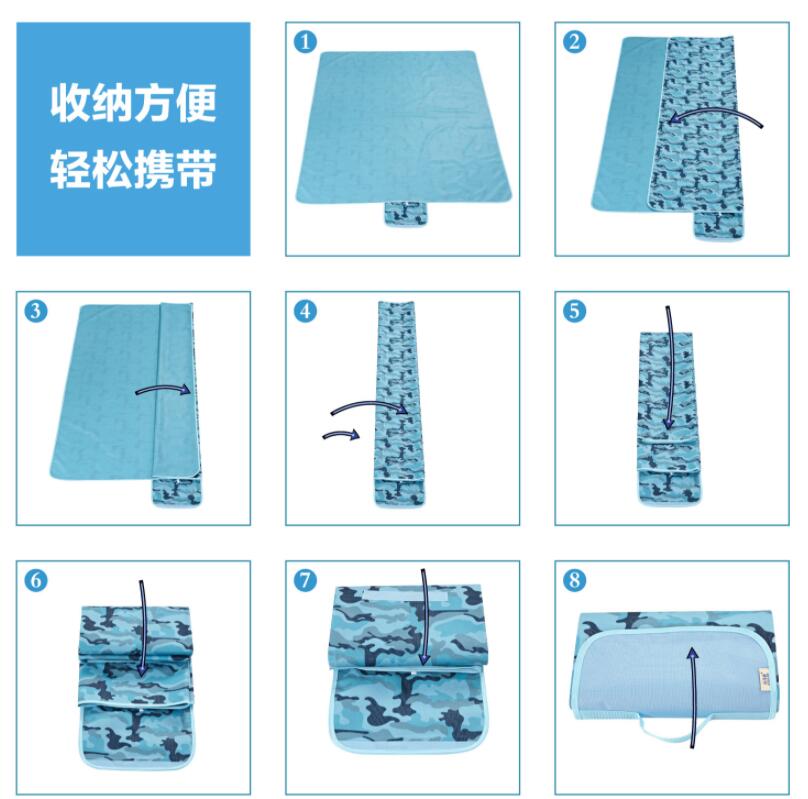 收纳方便
轻松携带

1

2

3

4

5

6

7

8