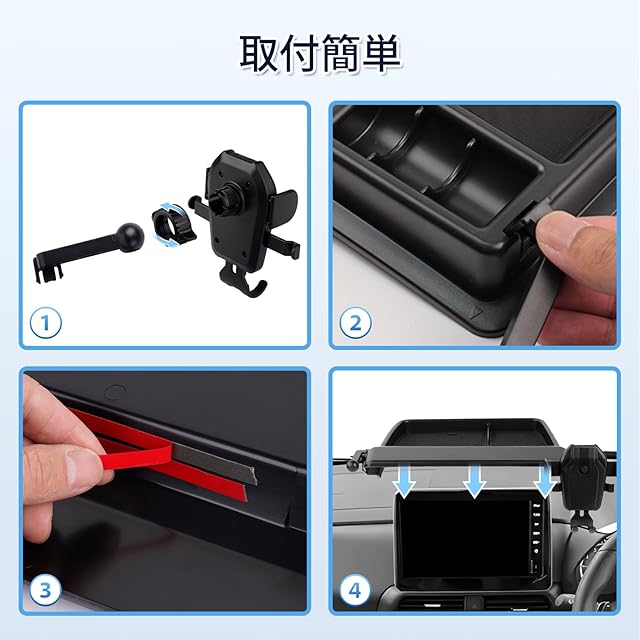 取付簡単

1

2

3

4