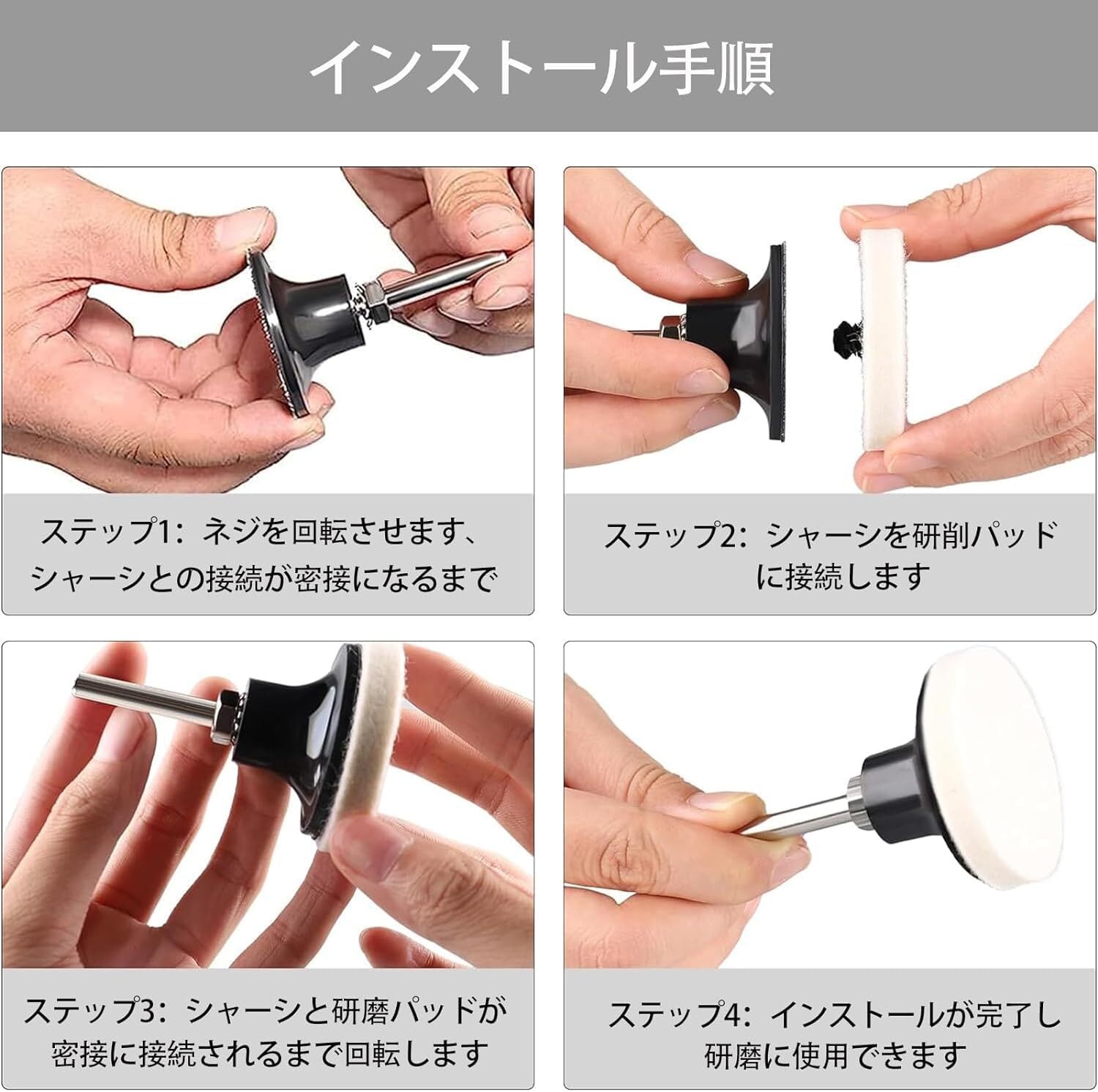 インストール手順

ステップ1：ネジを回転させます、シャーシとの接続が密接になるまで

ステップ2：シャーシを研削パッドに接続します

ステップ3：シャーシと研磨パッドが密接に接続されるまで回転します

ステップ4：インストールが完了し研磨に使用できます