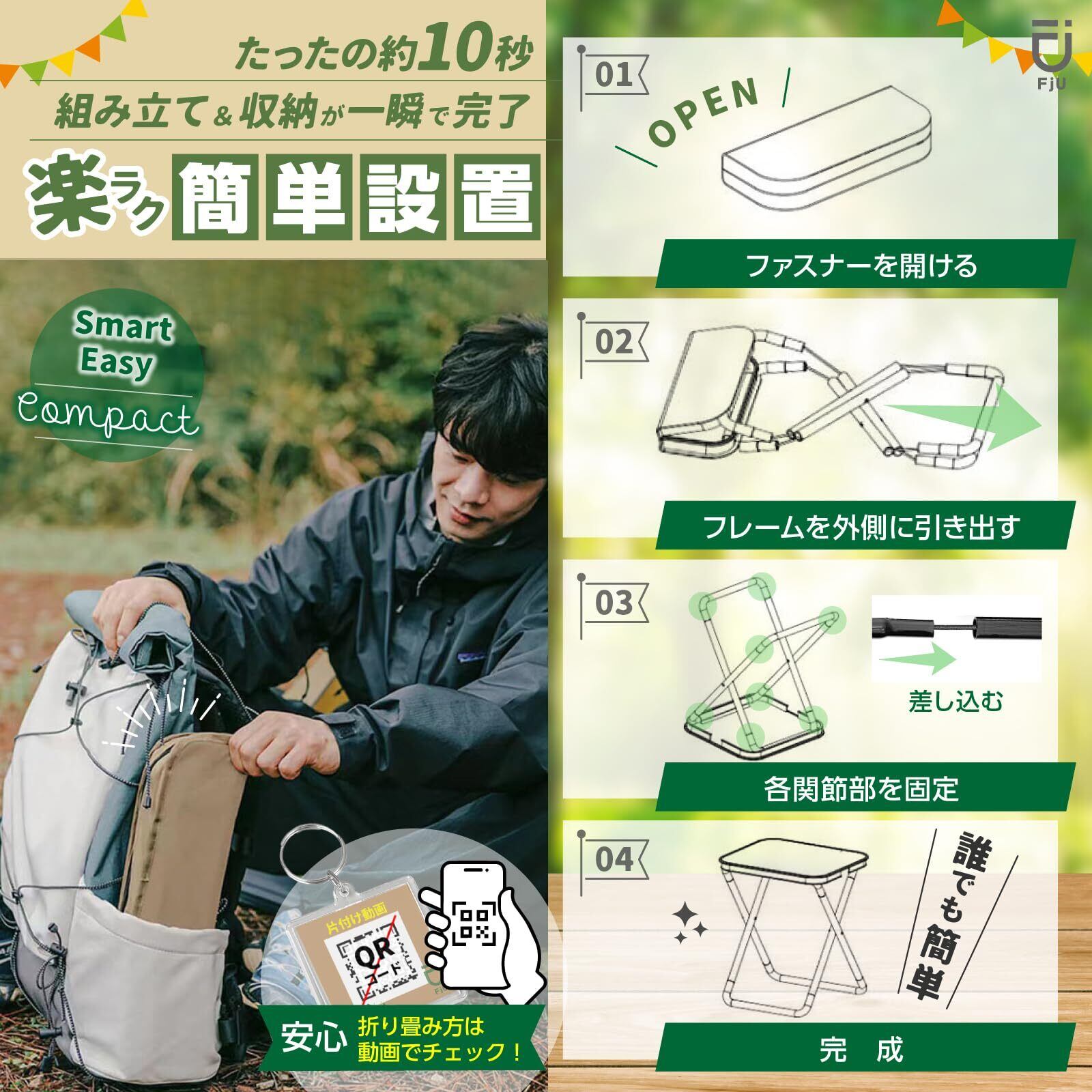 たったの約10秒
組み立て＆収納が一瞬で完了
楽ラク簡単設置

Smart
Easy
Compact

片付け動画
QRコード

安心 折り畳み方は動画でチェック！

FjU

01
OPEN
ファスナーを開ける

02
フレームを外側に引き出す

03
差し込む
各関節部を固定

04
誰でも簡単
完　成