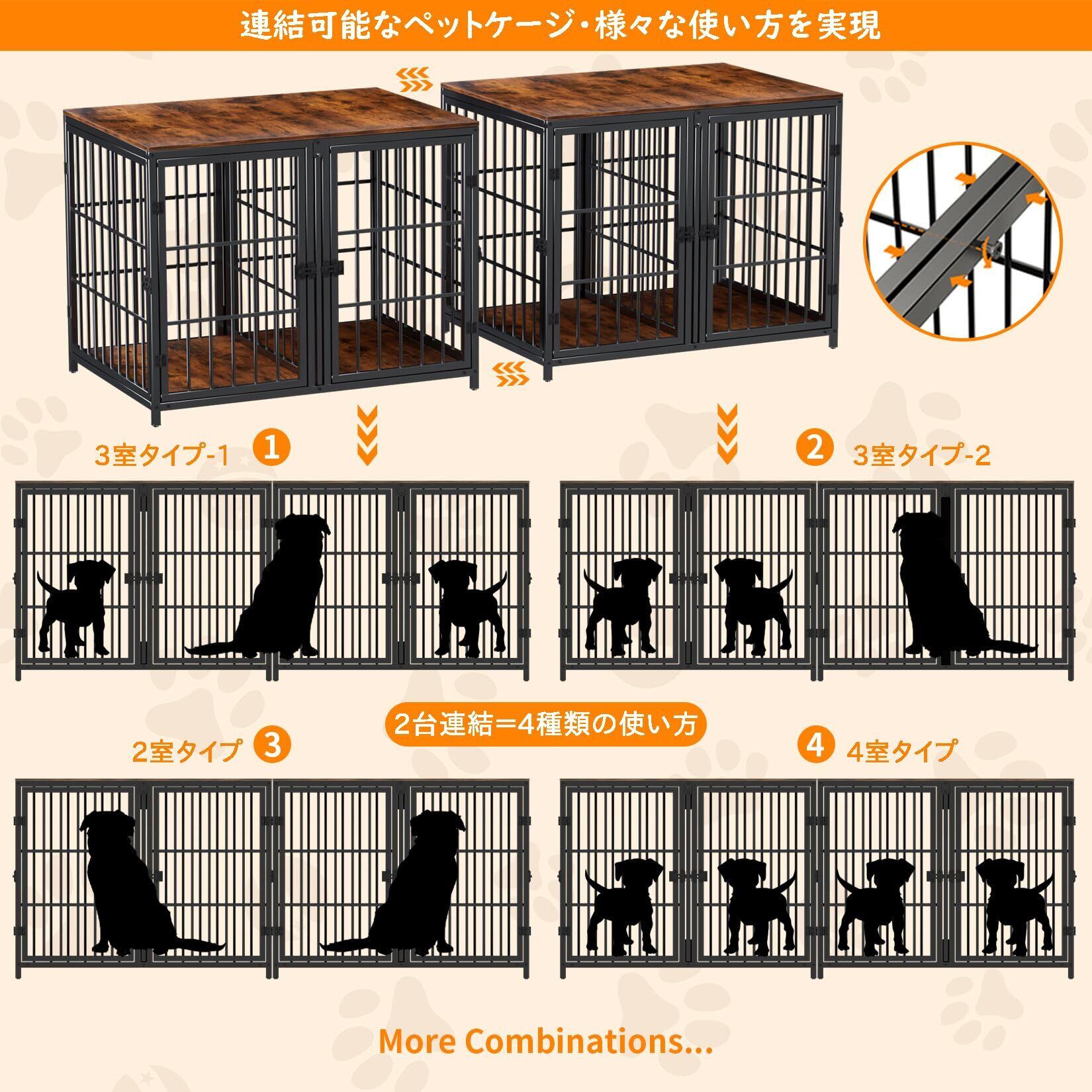 連結可能なペットケージ・様々な使い方を実現

3室タイプ-1 1

2 3室タイプ-2

2台連結＝4種類の使い方

2室タイプ 3

4 4室タイプ

More Combinations...