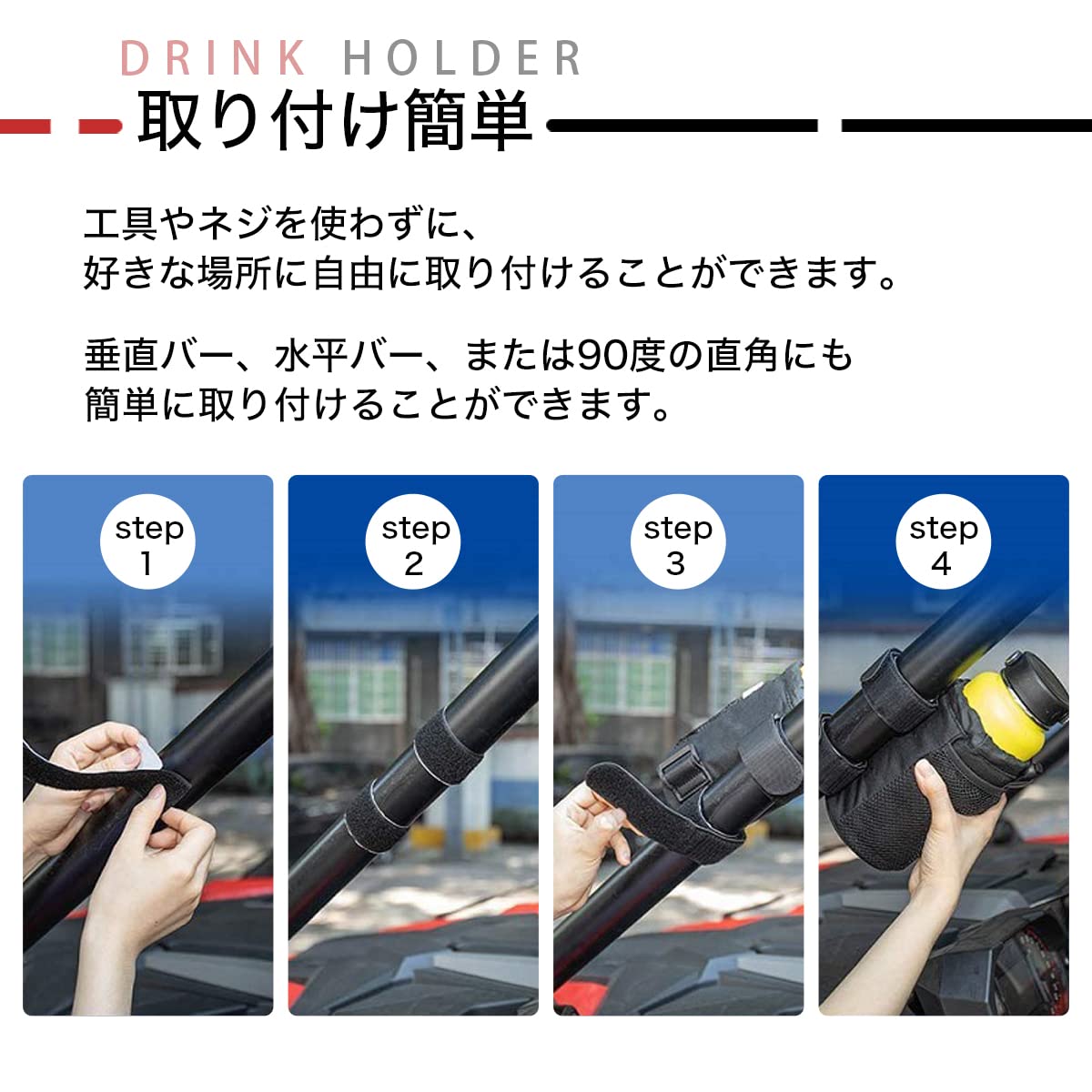 DRINK HOLDER
取り付け簡単

工具やネジを使わずに、
好きな場所に自由に取り付けることができます。

垂直バー、水平バー、または90度の直角にも
簡単に取り付けることができます。

step 1

step 2

step 3

step 4