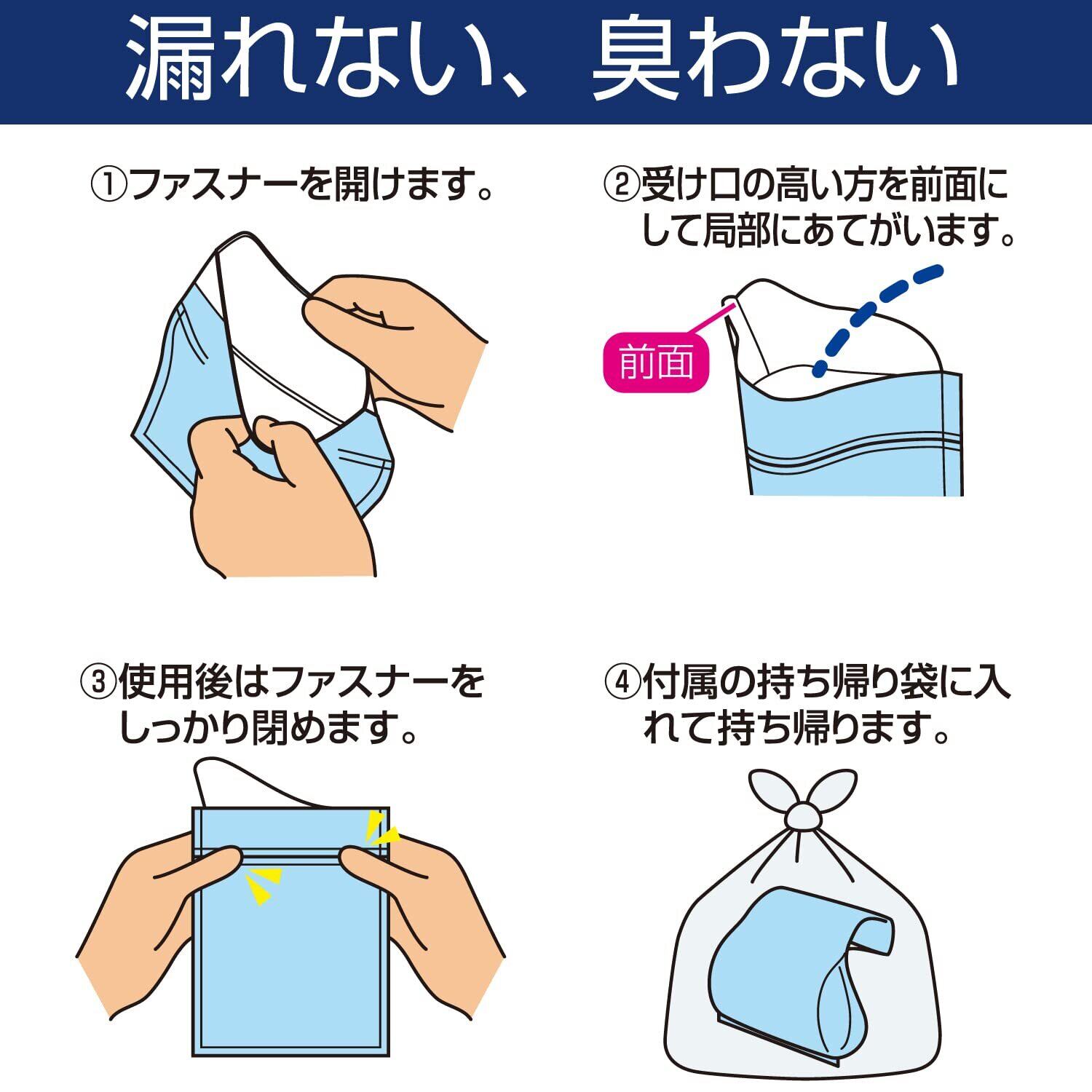 漏れない、臭わない

①ファスナーを開けます。

②受け口の高い方を前面にして局部にあてがいます。

前面

③使用後はファスナーをしっかり閉めます。

④付属の持ち帰り袋に入れて持ち帰ります。