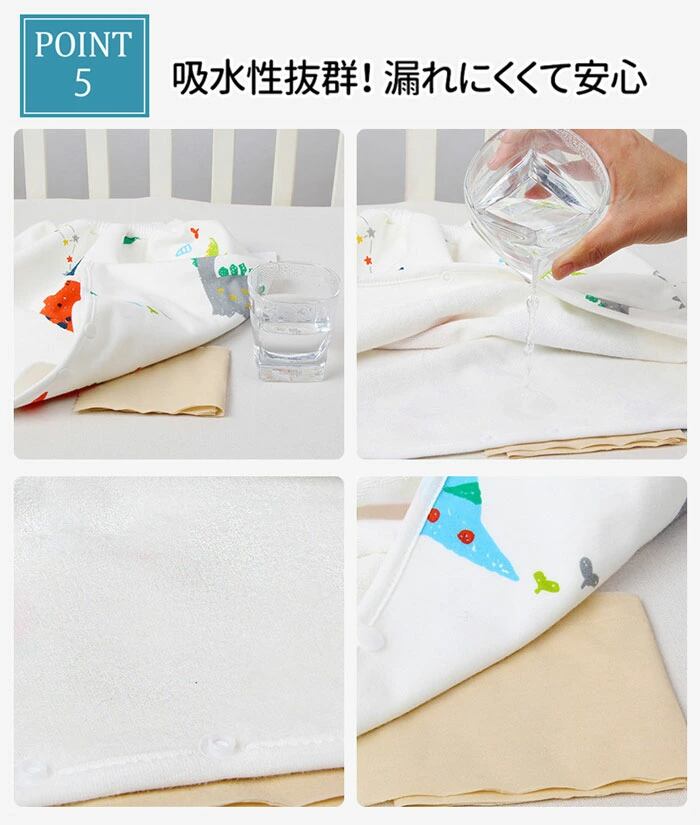 POINT
5

吸水性抜群！漏れにくくて安心