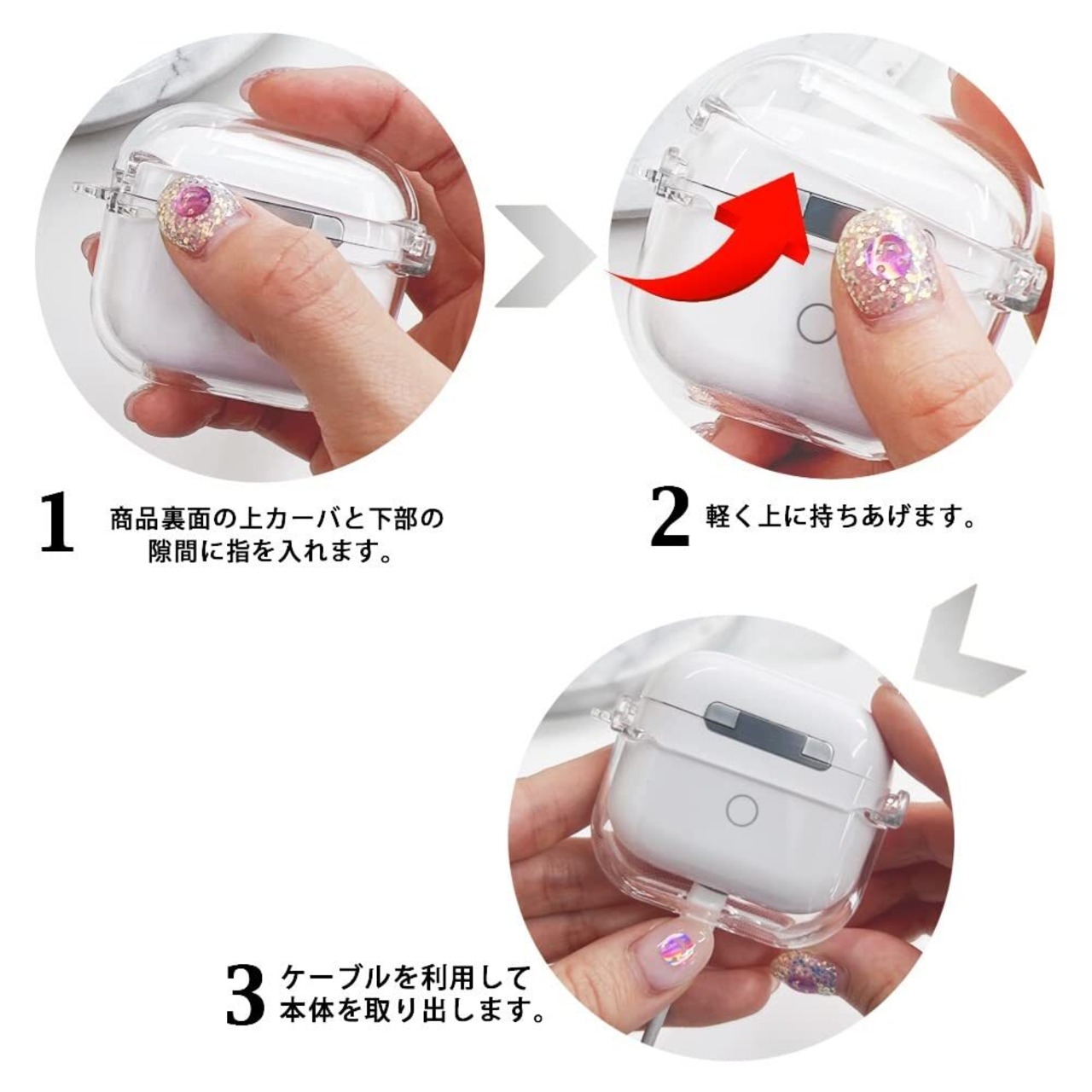 1 商品裏面の上カーバと下部の隙間に指を入れます。

2 軽く上に持ちあげます。

3 ケーブルを利用して本体を取り出します。