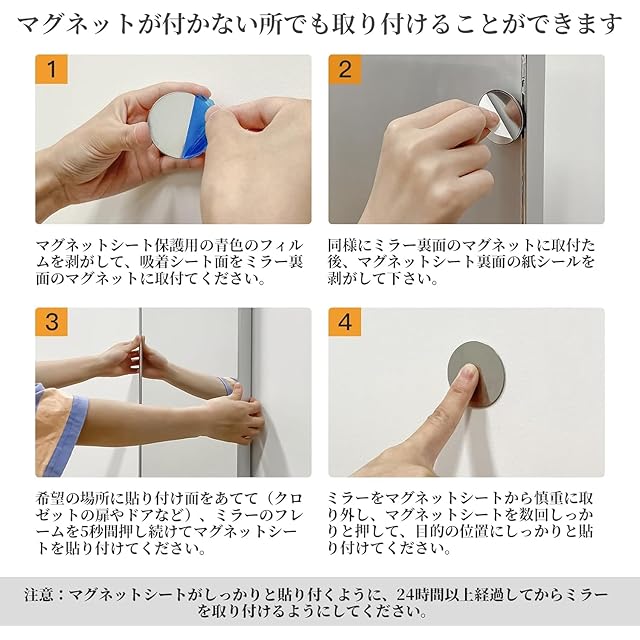 マグネットが付かない所でも取り付けることができます

1

マグネットシート保護用の青色のフィルムを剥がして、吸着シート面をミラー裏面のマグネットに取付てください。

2

同様にミラー裏面のマグネットに取付た後、マグネットシート裏面の紙シールを剥がして下さい。

3

希望の場所に貼り付け面をあてて（クロゼットの扉やドアなど）、ミラーのフレームを5秒間押し続けてマグネットシートを貼り付けてください。

4

ミラーをマグネットシートから慎重に取り外し、マグネットシートを数回しっかりと押して、目的の位置にしっかりと貼り付けてください。

注意：マグネットシートがしっかりと貼り付くように、24時間以上経過してからミラーを取り付けるようにしてください。