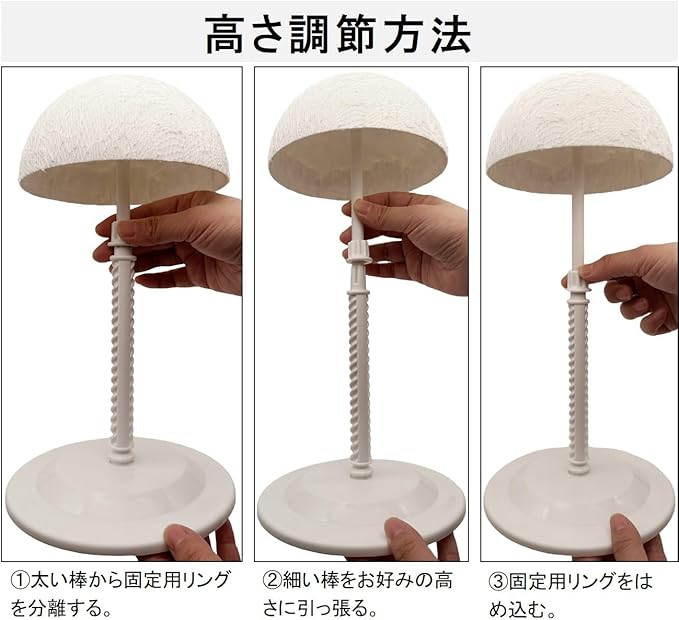 高さ調節方法

①太い棒から固定用リングを分離する。

②細い棒をお好みの高さに引っ張る。

③固定用リングをはめ込む。