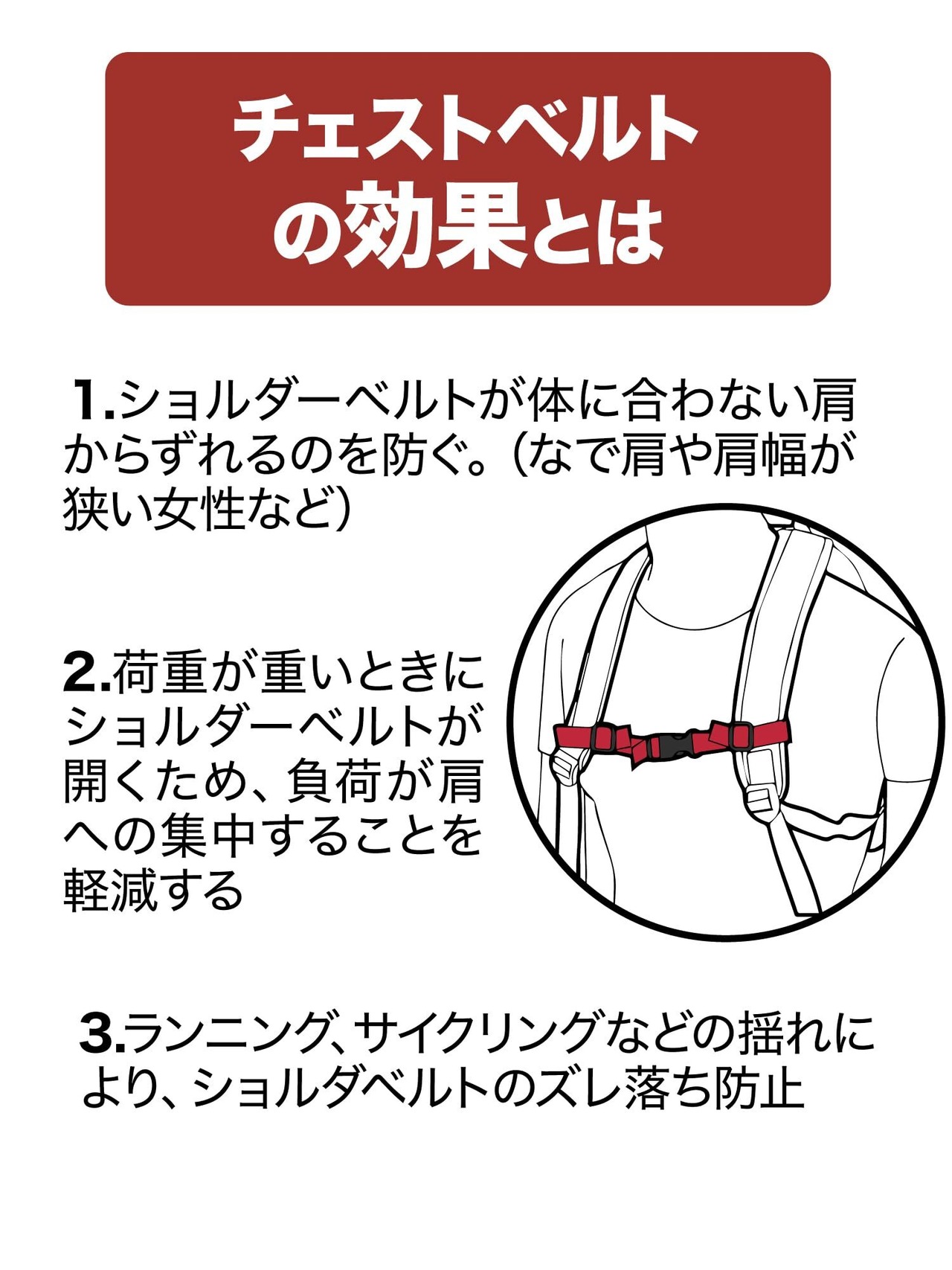 チェストベルトの効果とは

1.ショルダーベルトが体に合わない肩からずれるのを防ぐ。(なで肩や肩幅が狭い女性など)

2.荷重が重いときにショルダーベルトが開くため、負荷が肩への集中することを軽減する

3.ランニング、サイクリングなどの揺れにより、ショルダベルトのズレ落ち防止