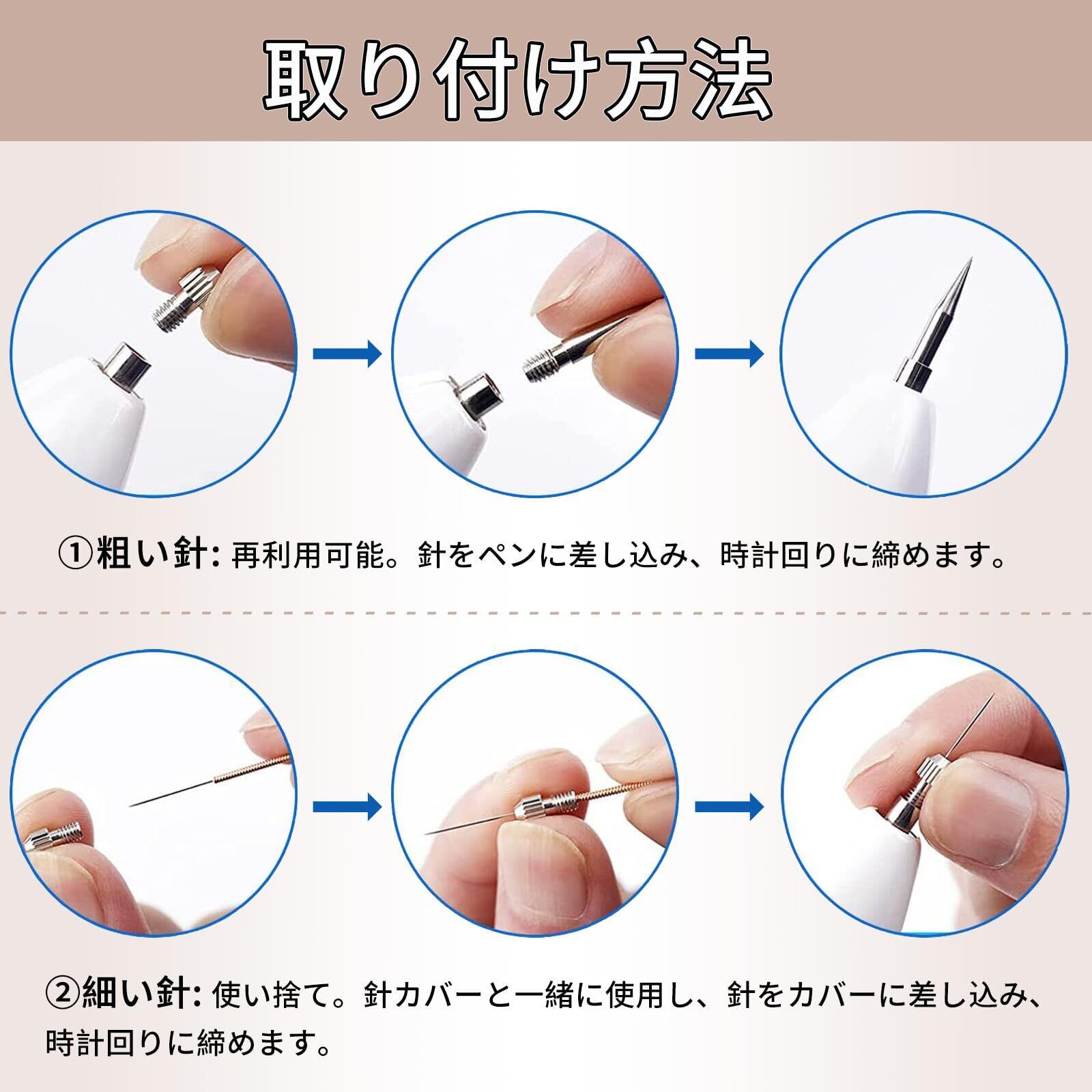 取り付け方法

①粗い針: 再利用可能。針をペンに差し込み、時計回りに締めます。

②細い針: 使い捨て。針カバーと一緒に使用し、針をカバーに差し込み、時計回りに締めます。