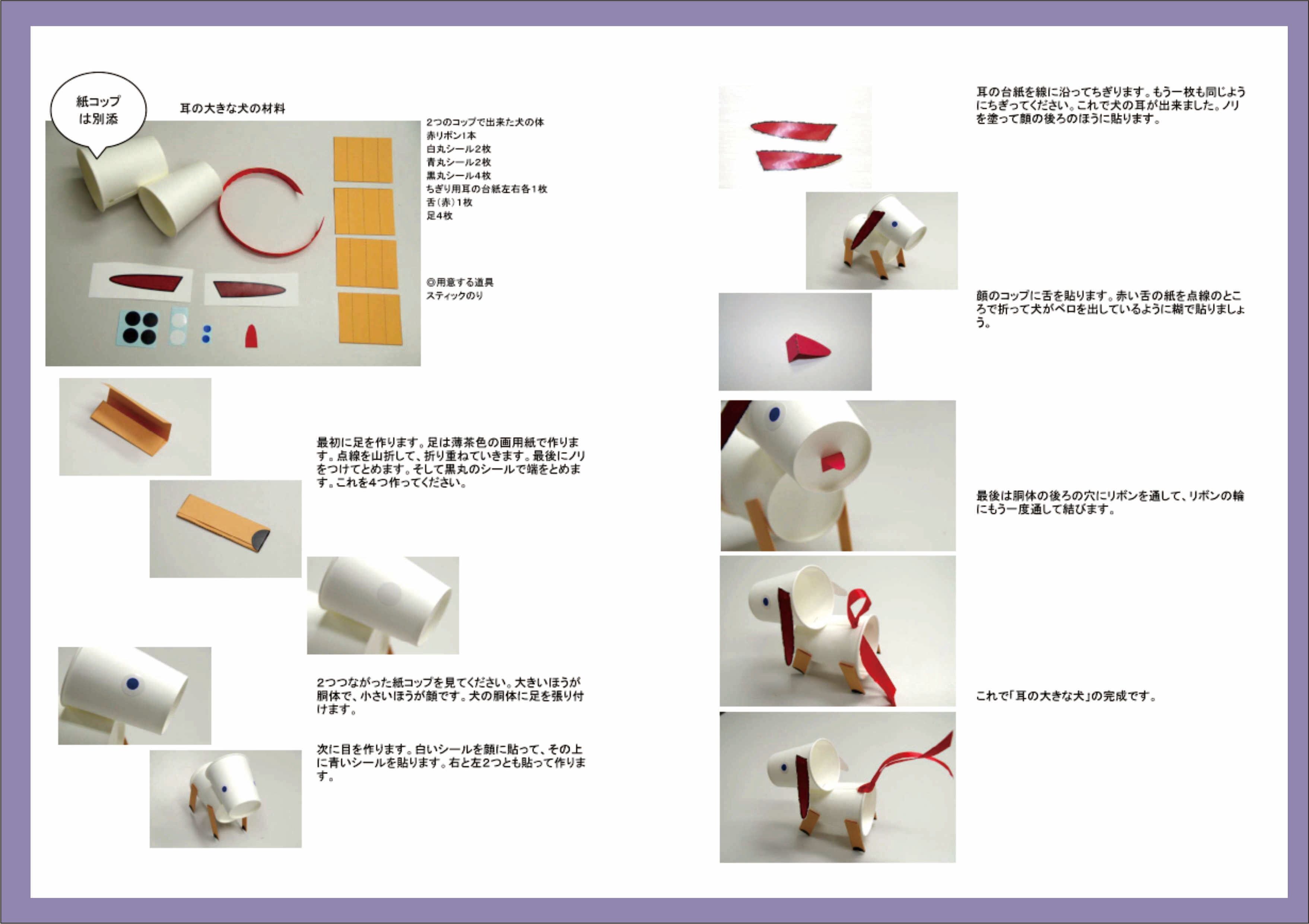 紙コップは別添

耳の大きな犬の材料

2つのコップで出来た犬の体
赤リボン1本
白丸シール2枚
青丸シール2枚
黒丸シール4枚
ちぎり用耳の台紙左右各1枚
舌（赤）1枚
足4枚

◎用意する道具
スティックのり

最初に足を作ります。足は薄茶色の画用紙で作ります。点線を山折して、折り重ねていきます。最後にノリをつけてとめます。そして黒丸のシールで端をとめます。これを4つ作ってください。

2つつながった紙コップを見てください。大きいほうが胴体で、小さいほうが顔です。犬の胴体に足を張り付けます。

次に目を作ります。白いシールを顔に貼って、その上に青いシールを貼ります。右と左2つとも貼って作ります。

耳の台紙を線に沿ってちぎります。もう一枚も同じようにちぎってください。これで犬の耳が出来ました。ノリを塗って顔の後ろのほうに貼ります。

顔のコップに舌を貼ります。赤い舌の紙を点線のところで折って犬がベロを出しているように糊で貼りましょう。

最後は胴体の後ろの穴にリボンを通して、リボンの輪にもう一度通して結びます。

これで「耳の大きな犬」の完成です。