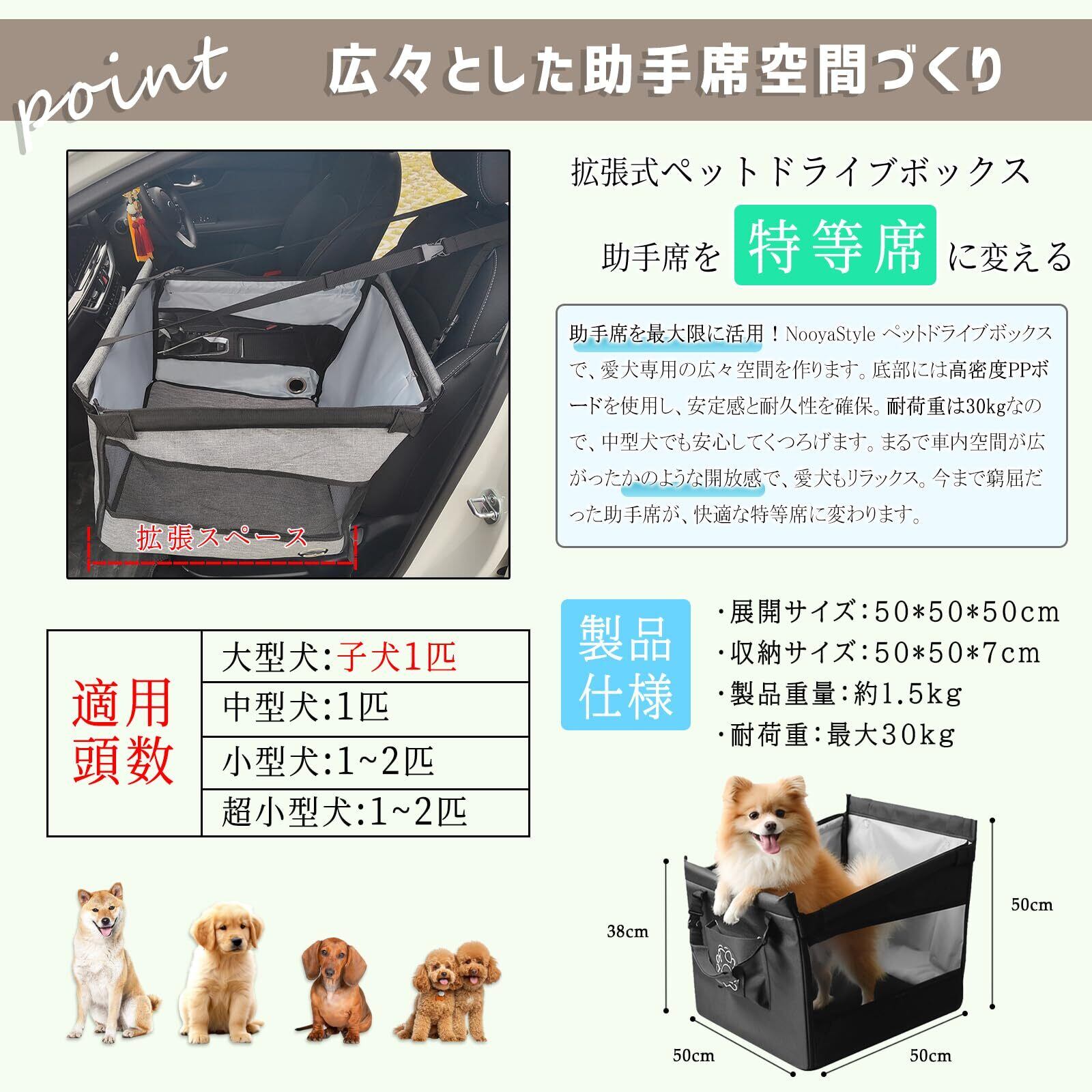 point 広々とした助手席空間づくり

拡張スペース

拡張式ペットドライブボックス

助手席を 特等席 に変える

助手席を最大限に活用！NooyaStyle ペットドライブボックスで、愛犬専用の広々空間を作ります。底部には高密度PPボードを使用し、安定感と耐久性を確保。耐荷重は30kgなので、中型犬でも安心してくつろげます。まるで車内空間が広がったかのような開放感で、愛犬もリラックス。今まで窮屈だった助手席が、快適な特等席に変わります。

| 適用頭数 | 大型犬:子犬1匹 |
|---|---|
| | 中型犬:1匹 |
| | 小型犬:1~2匹 |
| | 超小型犬:1~2匹 |

製品仕様

・展開サイズ:50*50*50cm
・収納サイズ:50*50*7cm
・製品重量:約1.5kg
・耐荷重:最大30kg

38cm
50cm
50cm
50cm